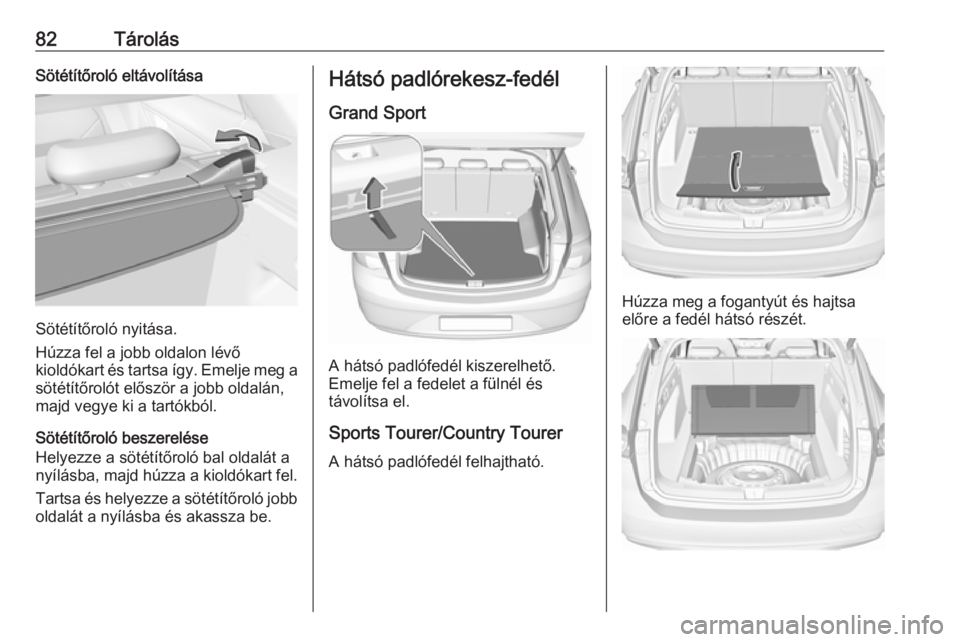 82 Tárolás

Sötétítőroló eltávolítása

Sötétítőroló nyitása.

Húzza fel a jobb oldalon lévő kioldókart és tartsa így. Emelje meg a sötétítőrolót először a jobb oldalán, majd vegye ki a tartókból.

Sötétítőroló beszerelése
Helyezze a sötétítőroló bal oldalát a nyílásba, majd húzza a kioldókart fel.

Tartsa és helyezze a sötétítőroló jobb oldalát a nyílásba és akassza be.

Hátsó padlórekesz-fedél

Grand Sport

A hátsó padlófedél kiszerelhető. Emelje fel a fedelet a fülnél és távolítsa el.

Sports Tourer/Country Tourer

A hátsó padlófedél felhajtható.

Húzza meg a fogantyút és hajtsa előre a fedél hátsó részét.

carmanualsonline.info