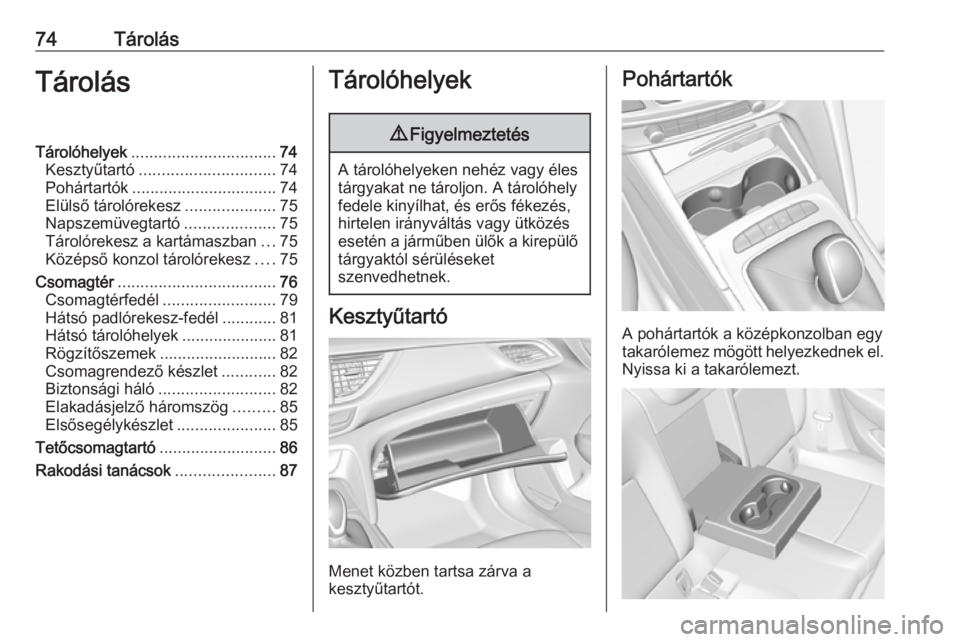 74 Tárolás

Tárolás

Tárolóhelyek ................................ 74
Kesztyűtartó .............................. 74
Pohártartók ................................ 74
Elülső tárolórekesz .................... 75
Napszemüvegtartó .................... 75
Tárolórekesz a kartámaszban ... 75
Középső konzol tárolórekesz .... 75
Csomagtér ................................... 76
Csomagtérfedél ......................... 79
Hátsó padlórekesz-fedél ............ 81
Hátsó tárolóhelyek ..................... 81
Rögzítőszemek .......................... 82
Csomagrendező készlet ............ 82
Biztonsági háló .......................... 82
Elakadásjelző háromszög ......... 85
Elsősegélykészlet ...................... 85
Tetőcsomagtartó .......................... 86
Rakodási tanácsok ...................... 87

Tárolóhelyek

⚠ Figyelmeztetés

A tárolóhelyeken nehéz vagy éles tárgyakat ne tároljon. A tárolóhely fedele kinyílhat, és erős fékezés, hirtelen irányváltás vagy ütközés esetén a járműben ülők a kirepülő tárgyaktól sérüléseket szenvedhetnek.

Kesztyűtartó

Menet közben tartsa zárva a kesztyűtartót.

Pohártartók

A pohártartók a középkonzolban egy takarólemez mögött helyezkednek el. Nyissa ki a takarólemezt.

carmanualsonline.info