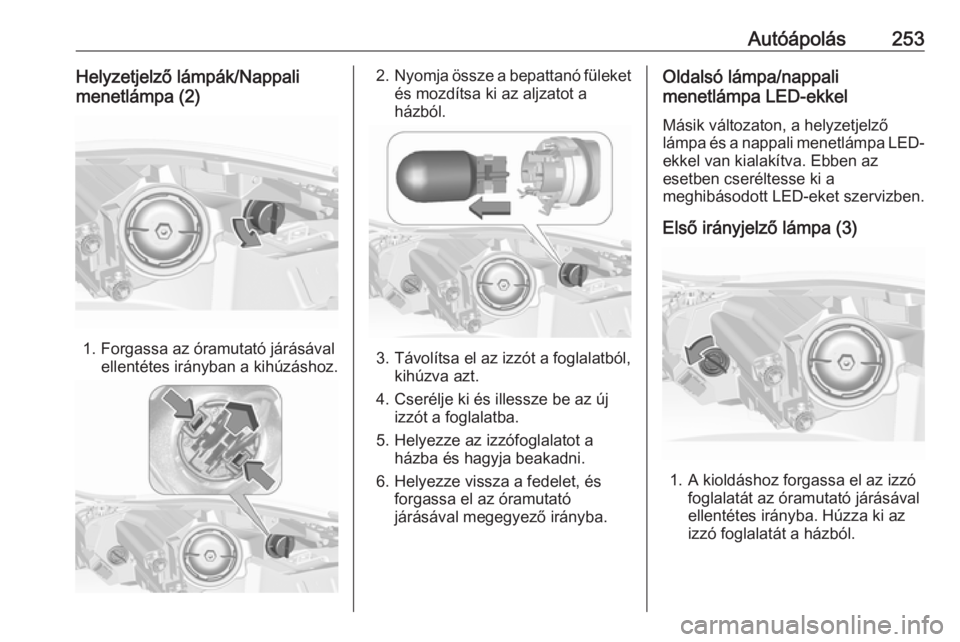 Autóápolás 253

Helyzetjelző lámpák/Nappali menetlámpa (2)

1. Forgassa az óramutató járásával ellentétes irányban a kihúzáshoz.

2. Nyomja össze a bepattanó füleket és mozdítsa ki az aljzatot a házból.

3. Távolítsa el az izzót a foglalatból, kihúzva azt.

4. Cserélje ki és illessze be az új izzót a foglalatba.

5. Helyezze az izzófoglalatot a házba és hagyja beakadni.

6. Helyezze vissza a fedelet, és forgassa el az óramutató járásával megegyező irányba.

Oldalsó lámpa/nappali menetlámpa LED-ekkel

Másik változaton, a helyzetjelző lámpa és a nappali menetlámpa LED-ekkel van kialakítva. Ebben az esetben cseréltesse ki a meghibásodott LED-eket szervizben.

Első irányjelző lámpa (3)

1. A kioldáshoz forgassa el az izzó foglalatát az óramutató járásával ellentétes irányba. Húzza ki az izzó foglalatát a házból.

carmanualsonline.info