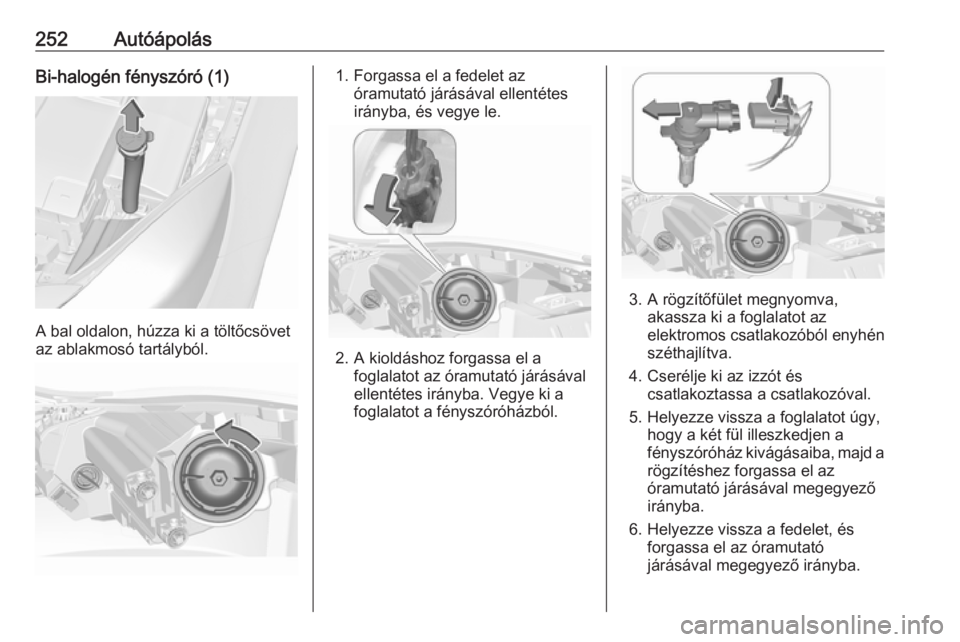 252 Autóápolás

Bi-halogén fényszóró (1)

A bal oldalon, húzza ki a töltőcsövet az ablakmosó tartályból.

1. Forgassa el a fedelet az óramutató járásával ellentétes irányba, és vegye le.

2. A kioldáshoz forgassa el a foglalatot az óramutató járásával ellentétes irányba. Vegye ki a foglalatot a fényszóróházból.

3. A rögzítőfület megnyomva, akassza ki a foglalatot az elektromos csatlakozóból enyhén széthajlítva.

4. Cserélje ki az izzót és csatlakoztassa a csatlakozóval.

5. Helyezze vissza a foglalatot úgy, hogy a két fül illeszkedjen a fényszóróház kivágásaiba, majd a rögzítéshez forgassa el az óramutató járásával megegyező irányba.

6. Helyezze vissza a fedelet, és forgassa el az óramutató járásával megegyező irányba.

carmanualsonline.info