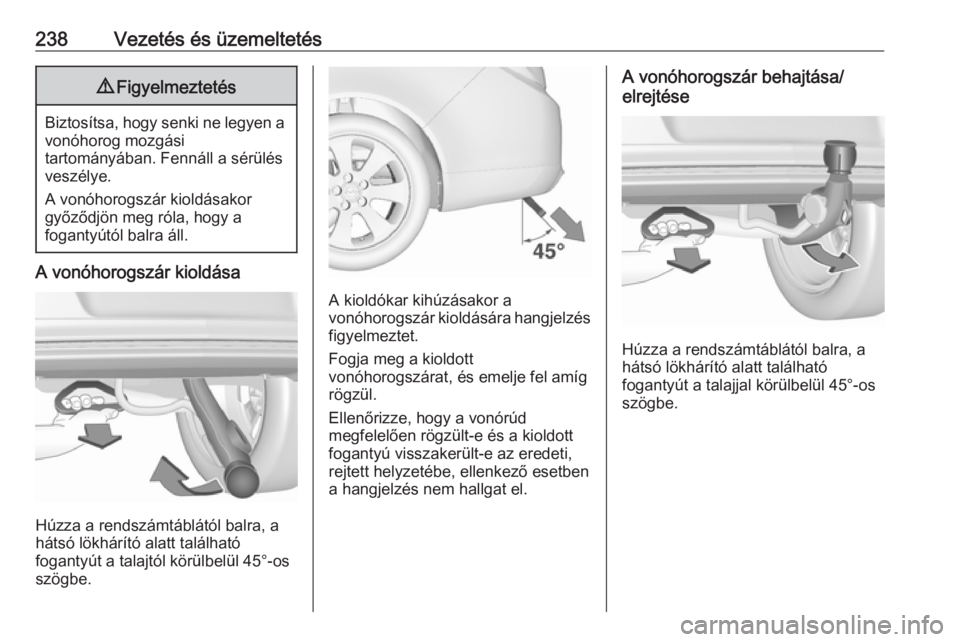 238 Vezetés és üzemeltetés

⚠ Figyelmeztetés

Biztosítsa, hogy senki ne legyen a vonóhorog mozgási tartományában. Fennáll a sérülés veszélye.

A vonóhorogszár kioldásakor győződjön meg róla, hogy a fogantyútól balra áll.

A vonóhorogszár kioldása

Húzza a rendszámtáblától balra, a hátsó lökhárító alatt található fogantyút a talajtól körülbelül 45°-os szögbe.

45°

A kioldókar kihúzásakor a vonóhorogszár kioldására hangjelzés figyelmeztet.

Fogja meg a kioldott vonóhorogszárat, és emelje fel amíg rögzül.

Ellenőrizze, hogy a vonórúd megfelelően rögzült-e és a kioldott fogantyú visszakerült-e az eredeti, rejtett helyzetébe, ellenkező esetben a hangjelzés nem hallgat el.

A vonóhorogszár behajtása/ elrejtése

Húzza a rendszámtáblától balra, a hátsó lökhárító alatt található fogantyút a talajjal körülbelül 45°-os szögbe.

carmanualsonline.info