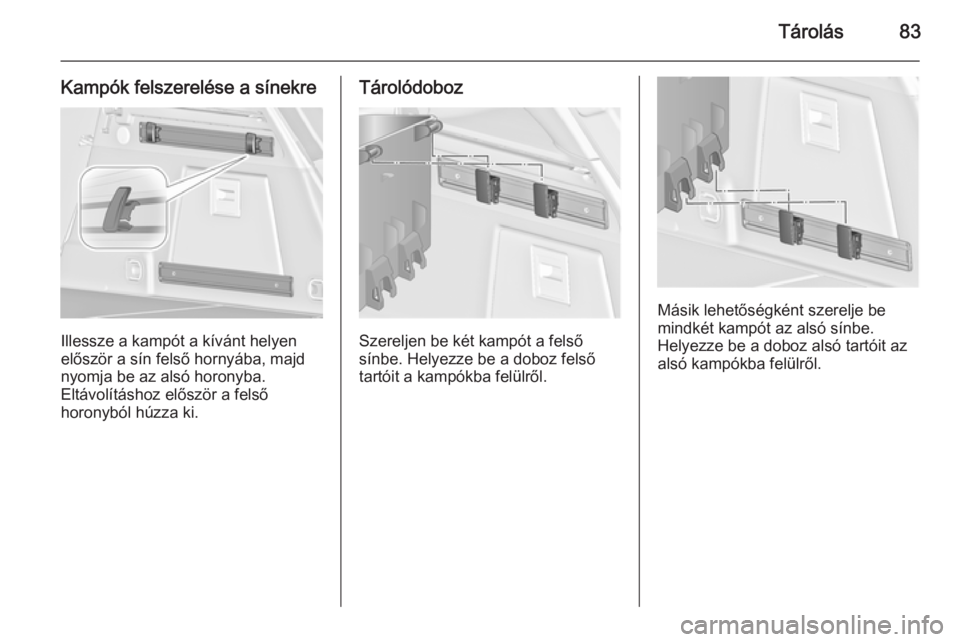 Tárolás 83

Kampók felszerelése a sínekre

Illessze a kampót a kívánt helyen először a sín felső hornyába, majd nyomja be az alsó horonyba. Eltávolításhoz először a felső horonyból húzza ki.

Tárolódoboz

Szereljen be két kampót a felső sínbe. Helyezze be a doboz felső tartóit a kampókba felülről.

Másik lehetőségként szerelje be mindkét kampót az alsó sínbe. Helyezze be a doboz alsó tartóit az alsó kampókba felülről.

carmanualsonline.info