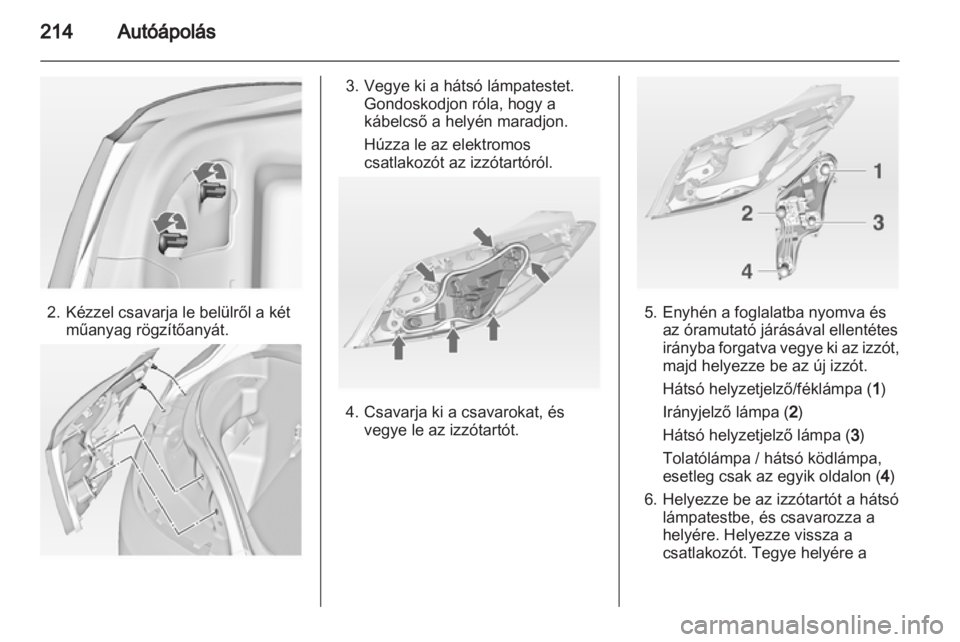 214 Autóápolás

2. Kézzel csavarja le belülről a két műanyag rögzítőanyát.

3. Vegye ki a hátsó lámpatestet. Gondoskodjon róla, hogy a kábelcső a helyén maradjon.

Húzza le az elektromos csatlakozót az izzótartóról.

4. Csavarja ki a csavarokat, és vegye le az izzótartót.

1
2
3
4

5. Enyhén a foglalatba nyomva és az óramutató járásával ellentétes irányba forgatva vegye ki az izzót, majd helyezze be az új izzót.

Hátsó helyzetjelző/féklámpa (1)

Irányjelző lámpa (2)

Hátsó helyzetjelző lámpa (3)

Tolatólámpa / hátsó ködlámpa, esetleg csak az egyik oldalon (4)

6. Helyezze be az izzótartót a hátsó lámpatestbe, és csavarozza a helyére. Helyezze vissza a csatlakozót. Tegye helyére a

carmanualsonline.info