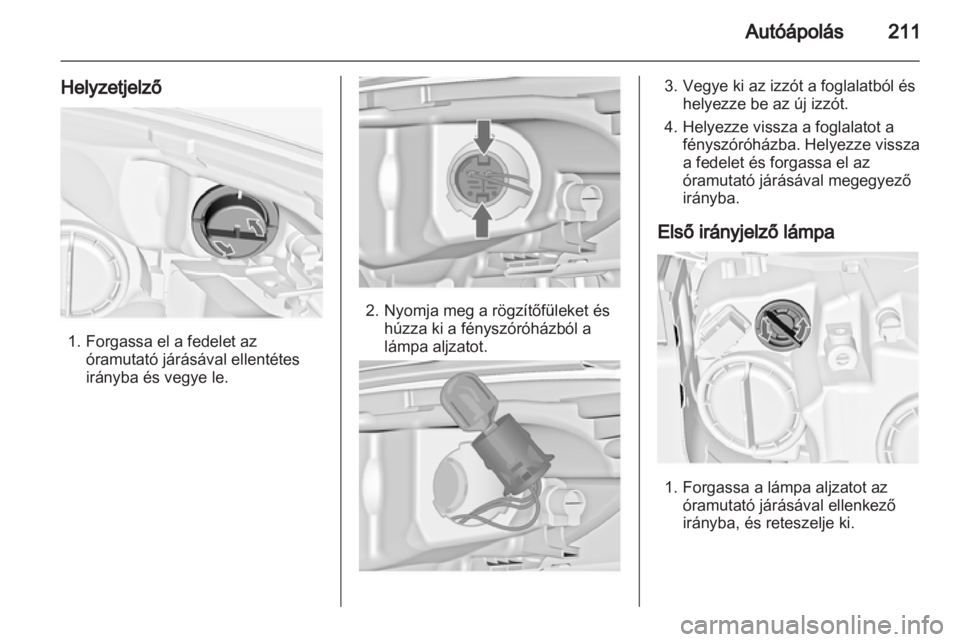 Autóápolás 211

Helyzetjelző

1. Forgassa el a fedelet az óramutató járásával ellentétes irányba és vegye le.

2. Nyomja meg a rögzítőfüleket és húzza ki a fényszóróházból a lámpa aljzatot.

3. Vegye ki az izzót a foglalatból és helyezze be az új izzót.

4. Helyezze vissza a foglalatot a fényszóróházba. Helyezze vissza a fedelet és forgassa el az óramutató járásával megegyező irányba.

Első irányjelző lámpa

1. Forgassa a lámpa aljzatot az óramutató járásával ellenkező irányba, és reteszelje ki.

carmanualsonline.info