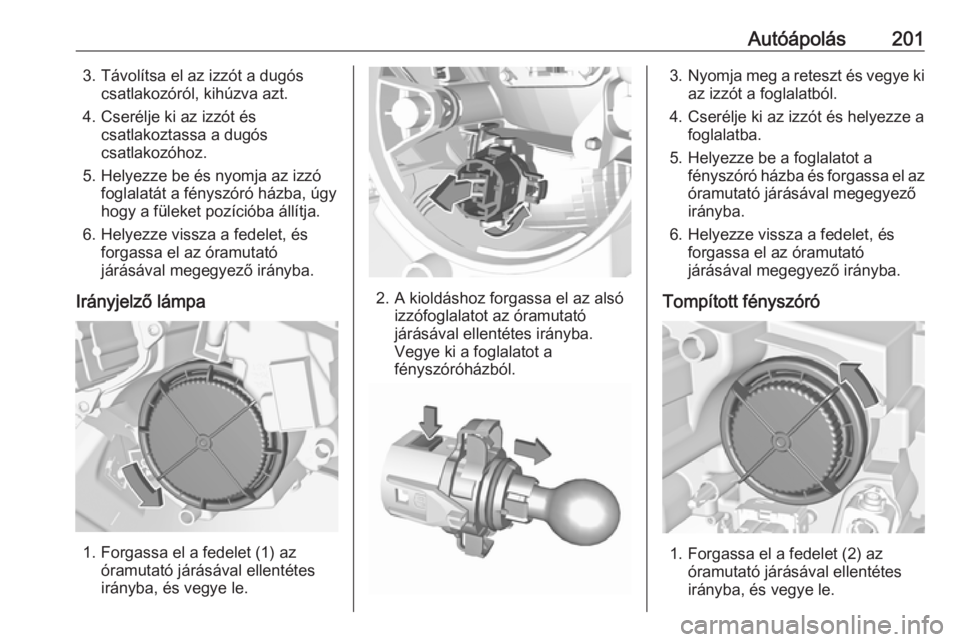 Autóápolás 201

3. Távolítsa el az izzót a dugós csatlakozóról, kihúzva azt.

4. Cserélje ki az izzót és csatlakoztassa a dugós csatlakozóhoz.

5. Helyezze be és nyomja az izzó foglalatát a fényszóró házba, úgy hogy a füleket pozícióba állítja.

6. Helyezze vissza a fedelet, és forgassa el az óramutató járásával megegyező irányba.

Irányjelző lámpa

1. Forgassa el a fedelet (1) az óramutató járásával ellentétes irányba, és vegye le.

2. A kioldáshoz forgassa el az alsó izzófoglalatot az óramutató járásával ellentétes irányba. Vegye ki a foglalatot a fényszóróházból.

3. Nyomja meg a reteszt és vegye ki az izzót a foglalatból.

4. Cserélje ki az izzót és helyezze a foglalatba.

5. Helyezze be a foglalatot a fényszóró házba és forgassa el az óramutató járásával megegyező irányba.

6. Helyezze vissza a fedelet, és forgassa el az óramutató járásával megegyező irányba.

Tompított fényszóró

1. Forgassa el a fedelet (2) az óramutató járásával ellentétes irányba, és vegye le.

carmanualsonline.info