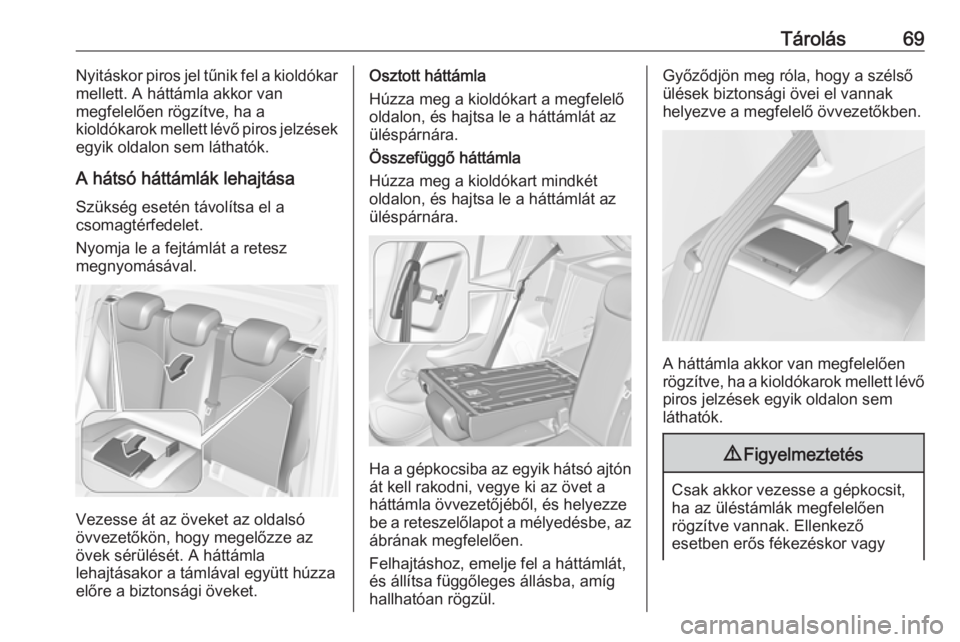 Tárolás 69

Nyitáskor piros jel tűnik fel a kioldókar mellett. A háttámla akkor van megfelelően rögzítve, ha a kioldókarok mellett lévő piros jelzések egyik oldalon sem láthatók.

A hátsó háttámlák lehajtása

Szükség esetén távolítsa el a csomagtérfedelet.

Nyomja le a fejtámlát a retesz megnyomásával.

Vezesse át az öveket az oldalsó övvezetőkön, hogy megelőzze az övek sérülését. A háttámla lehajtásakor a támlával együtt húzza előre a biztonsági öveket.

Osztott háttámla

Húzza meg a kioldókart a megfelelő oldalon, és hajtsa le a háttámlát az üléspárnára.

Összefüggő háttámla

Húzza meg a kioldókart mindkét oldalon, és hajtsa le a háttámlát az üléspárnára.

Ha a gépkocsiba az egyik hátsó ajtón át kell rakodni, vegye ki az övet a háttámla övvezetőjéből, és helyezze be a reteszelőlapot a mélyedésbe, az ábrának megfelelően.

Felhajtáshoz, emelje fel a háttámlát, és állítsa függőleges állásba, amíg hallhatóan rögzül.

Győződjön meg róla, hogy a szélső ülések biztonsági övei el vannak helyezve a megfelelő övvezetőkben.

A háttámla akkor van megfelelően rögzítve, ha a kioldókarok mellett lévő piros jelzések egyik oldalon sem láthatók.

⚠ Figyelmeztetés

Csak akkor vezesse a gépkocsit, ha az üléstámlák megfelelően rögzítve vannak. Ellenkező esetben erős fékezéskor vagy

carmanualsonline.info