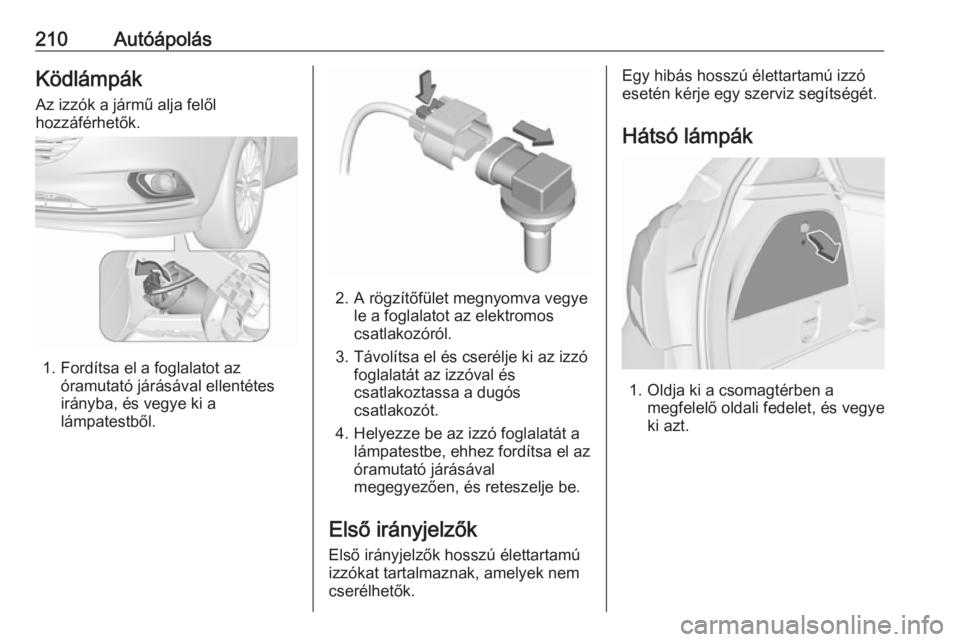 210 Autóápolás

Ködlámpák

Az izzók a jármű alja felől hozzáférhetők.

1. Fordítsa el a foglalatot az óramutató járásával ellentétes irányba, és vegye ki a lámpatestből.

2. A rögzítőfület megnyomva vegye le a foglalatot az elektromos csatlakozóról.

3. Távolítsa el és cserélje ki az izzó foglalatát az izzóval és csatlakoztassa a dugós csatlakozót.

4. Helyezze be az izzó foglalatát a lámpatestbe, ehhez fordítsa el az óramutató járásával megegyezően, és reteszelje be.

Első irányjelzők

Első irányjelzők hosszú élettartamú izzókat tartalmaznak, amelyek nem cserélhetők.

Egy hibás hosszú élettartamú izzó esetén kérje egy szerviz segítségét.

Hátsó lámpák

1. Oldja ki a csomagtérben a megfelelő oldali fedelet, és vegye ki azt.

carmanualsonline.info