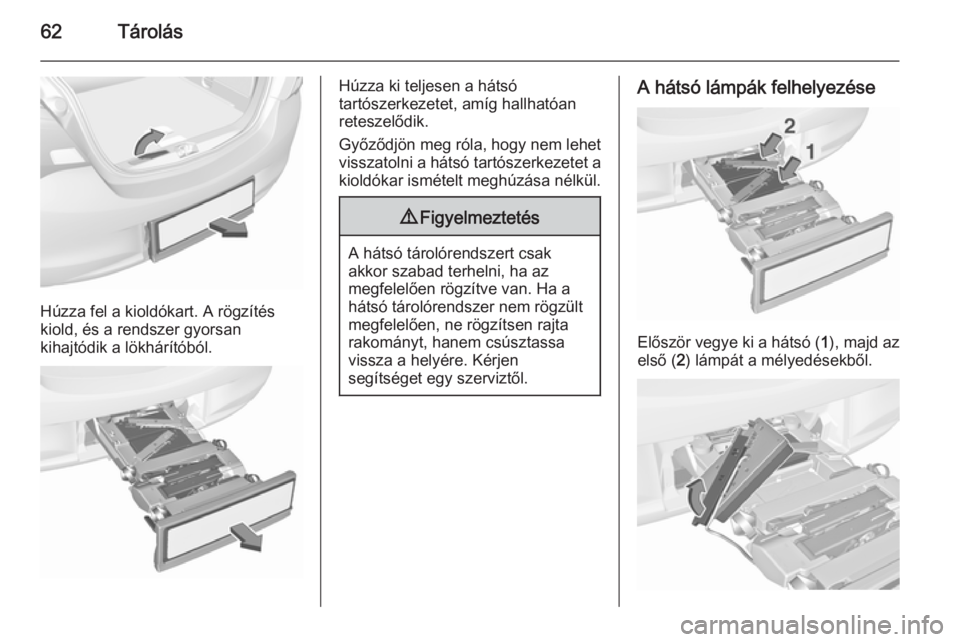 62 Tárolás

Húzza fel a kioldókart. A rögzítés kiold, és a rendszer gyorsan kihajtódik a lökhárítóból.

Húzza ki teljesen a hátsó tartószerkezetet, amíg hallhatóan reteszelődik.

Győződjön meg róla, hogy nem lehet visszatolni a hátsó tartószerkezetet a kioldókar ismételt meghúzása nélkül.

⚠ Figyelmeztetés

A hátsó tárolórendszert csak akkor szabad terhelni, ha az megfelelően rögzítve van. Ha a hátsó tárolórendszer nem rögzült megfelelően, ne rögzítsen rajta rakományt, hanem csúsztassa vissza a helyére. Kérjen segítséget egy szerviztől.

A hátsó lámpák felhelyezése

2

1

Először vegye ki a hátsó (1), majd az első (2) lámpát a mélyedésekből.

carmanualsonline.info