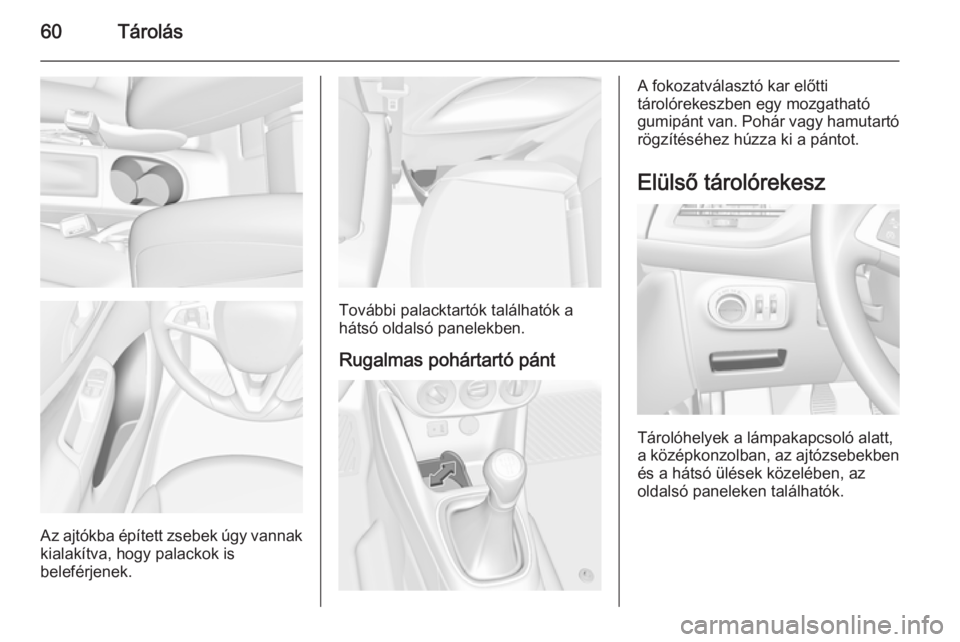 60 Tárolás

Az ajtókba épített zsebek úgy vannak kialakítva, hogy palackok is beleférjenek.

További palacktartók találhatók a hátsó oldalsó panelekben.

Rugalmas pohártartó pánt

A fokozatválasztó kar előtti tárolórekeszben egy mozgatható gumipánt van. Pohár vagy hamutartó rögzítéséhez húzza ki a pántot.

Elülső tárolórekesz

Tárolóhelyek a lámpakapcsoló alatt, a középkonzolban, az ajtózsebekben és a hátsó ülések közelében, az oldalsó paneleken találhatók.

carmanualsonline.info