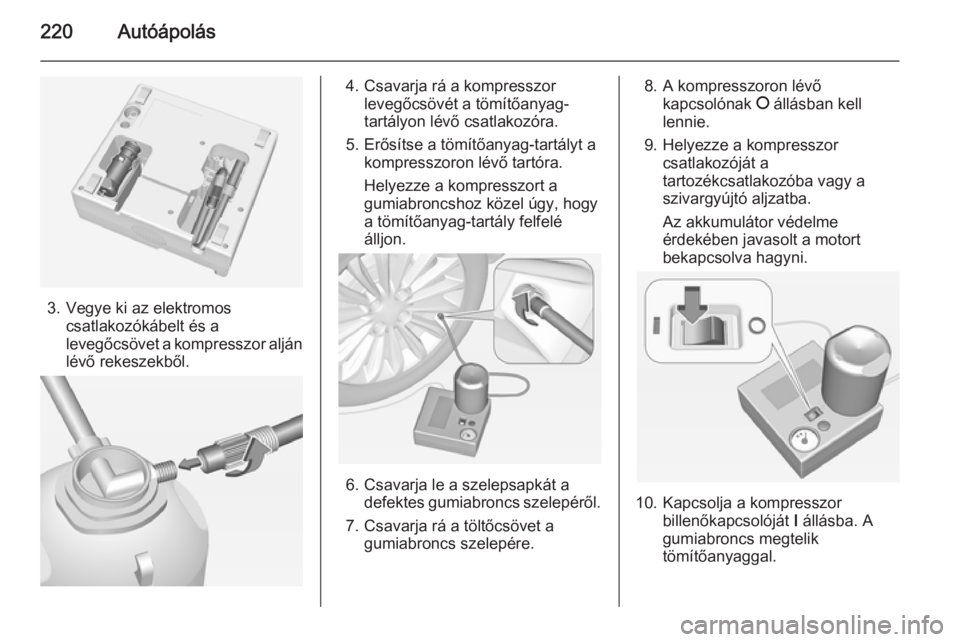 220 Autóápolás

3. Vegye ki az elektromos csatlakozókábelt és a levegőcsövet a kompresszor alján lévő rekeszekből.

4. Csavarja rá a kompresszor levegőcsövét a tömítőanyag-tartályon lévő csatlakozóra.

5. Erősítse a tömítőanyag-tartályt a kompresszoron lévő tartóra.

Helyezze a kompresszort a gumiabroncshoz közel úgy, hogy a tömítőanyag-tartály felfelé álljon.

6. Csavarja le a szelepsapkát a defektes gumiabroncs szelepéről.

7. Csavarja rá a töltőcsövet a gumiabroncs szelepére.

8. A kompresszoron lévő kapcsolónak O állásban kell lennie.

9. Helyezze a kompresszor csatlakozóját a tartozékcsatlakozóba vagy a szivargyújtó aljzatba.

Az akkumulátor védelme érdekében javasolt a motort bekapcsolva hagyni.

10. Kapcsolja a kompresszor billenőkapcsolóját I állásba. A gumiabroncs megtelik tömítőanyaggal.

carmanualsonline.info