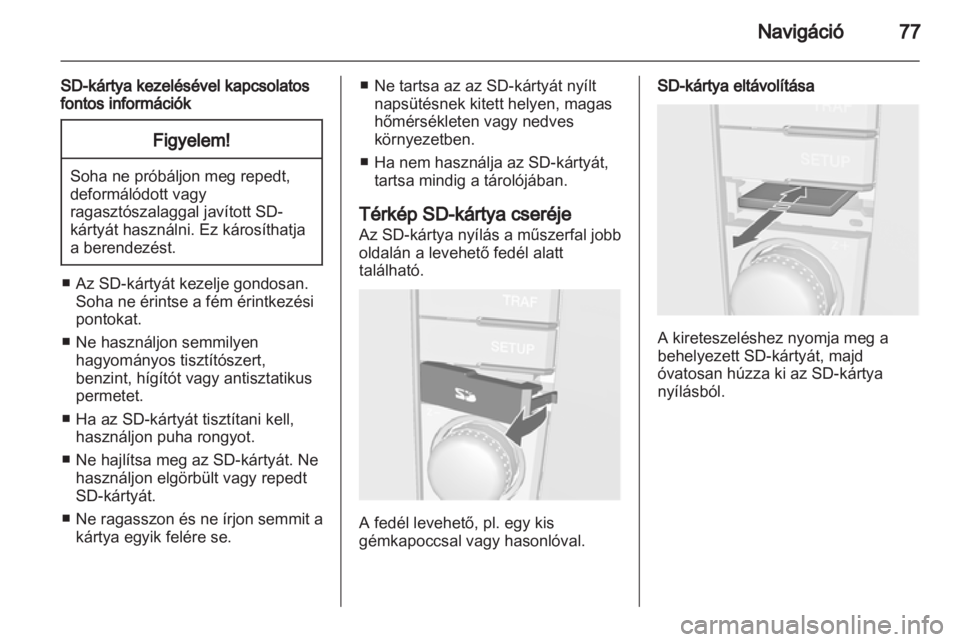 Navigáció 77

SD-kártya kezelésével kapcsolatos fontos információk

Figyelem!

Soha ne próbáljon meg repedt, deformálódott vagy ragasztószalaggal javított SD-kártyát használni. Ez károsíthatja a berendezést.

■ Az SD-kártyát kezelje gondosan. Soha ne érintse a fém érintkezési pontokat.

■ Ne használjon semmilyen hagyományos tisztítószert, benzint, hígítót vagy antisztatikus permetet.

■ Ha az SD-kártyát tisztítani kell, használjon puha rongyot.

■ Ne hajlítsa meg az SD-kártyát. Ne használjon elgörbült vagy repedt SD-kártyát.

■ Ne ragasszon és ne írjon semmit a kártya egyik felére se.

■ Ne tartsa az az SD-kártyát nyílt napsütésnek kitett helyen, magas hőmérsékleten vagy nedves környezetben.

■ Ha nem használja az SD-kártyát, tartsa mindig a tárolójában.

Térkép SD-kártya cseréje
Az SD-kártya nyílás a műszerfal jobb oldalán a levehető fedél alatt található.

TRAF
SETUP

A fedél levehető, pl. egy kis gémkapoccsal vagy hasonlóval.

SD-kártya eltávolítása

TRAF
SETUP

A kireteszeléshez nyomja meg a behelyezett SD-kártyát, majd óvatosan húzza ki az SD-kártya nyílásból.

carmanualsonline.info