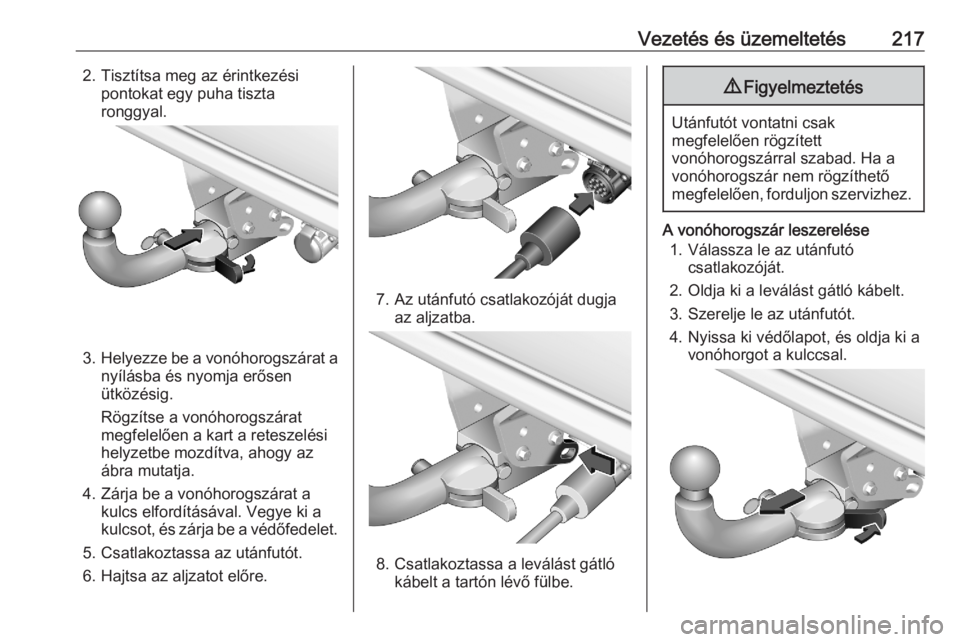 Vezetés és üzemeltetés 217

2. Tisztítsa meg az érintkezési pontokat egy puha tiszta ronggyal.

3. Helyezze be a vonóhorogszárat a nyílásba és nyomja erősen ütközésig.

Rögzítse a vonóhorogszárat megfelelően a kart a reteszelési helyzetbe mozdítva, ahogy az ábra mutatja.

4. Zárja be a vonóhorogszárat a kulcs elfordításával. Vegye ki a kulcsot, és zárja be a védőfedelet.

5. Csatlakoztassa az utánfutót.

6. Hajtsa az aljzatot előre.

7. Az utánfutó csatlakozóját dugja az aljzatba.

8. Csatlakoztassa a leválást gátló kábelt a tartón lévő fülbe.

⚠ Figyelmeztetés

Utánfutót vontatni csak megfelelően rögzített vonóhorogszárral szabad. Ha a vonóhorogszár nem rögzíthető megfelelően, forduljon szervizhez.

A vonóhorogszár leszerelése

1. Válassza le az utánfutó csatlakozóját.

2. Oldja ki a leválást gátló kábelt.

3. Szerelje le az utánfutót.

4. Nyissa ki védőlapot, és oldja ki a vonóhorgot a kulccsal.

carmanualsonline.info