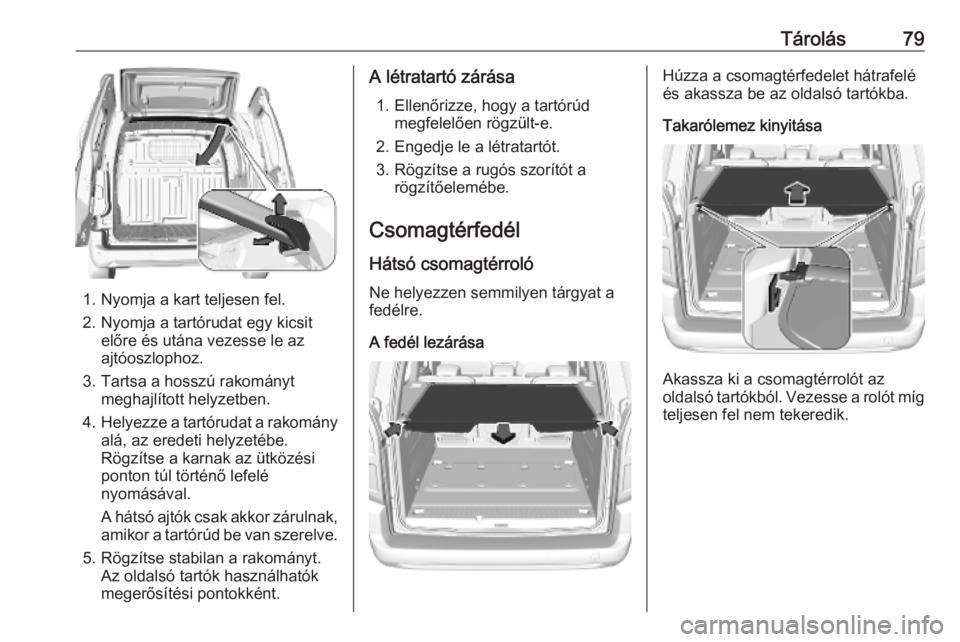 Tárolás 79

1. Nyomja a kart teljesen fel.
2. Nyomja a tartórudat egy kicsit előre és utána vezesse le az ajtóoszlophoz.
3. Tartsa a hosszú rakományt meghajlított helyzetben.
4. Helyezze a tartórudat a rakomány alá, az eredeti helyzetébe. Rögzítse a karnak az ütközési ponton túl történő lefelé nyomásával.

A hátsó ajtók csak akkor zárulnak, amikor a tartórúd be van szerelve.
5. Rögzítse stabilan a rakományt. Az oldalsó tartók használhatók megerősítési pontokként.

A létratartó zárása
1. Ellenőrizze, hogy a tartórúd megfelelően rögzült-e.
2. Engedje le a létratartót.
3. Rögzítse a rugós szorítót a rögzítőelemébe.

Csomagtérfedél
Hátsó csomagtérroló
Ne helyezzen semmilyen tárgyat a fedélre.

A fedél lezárása

Húzza a csomagtérfedelet hátrafelé és akassza be az oldalsó tartókba.

Takarólemez kinyitása

Akassza ki a csomagtérrolót az oldalsó tartókból. Vezesse a rolót míg teljesen fel nem tekeredik.

carmanualsonline.info