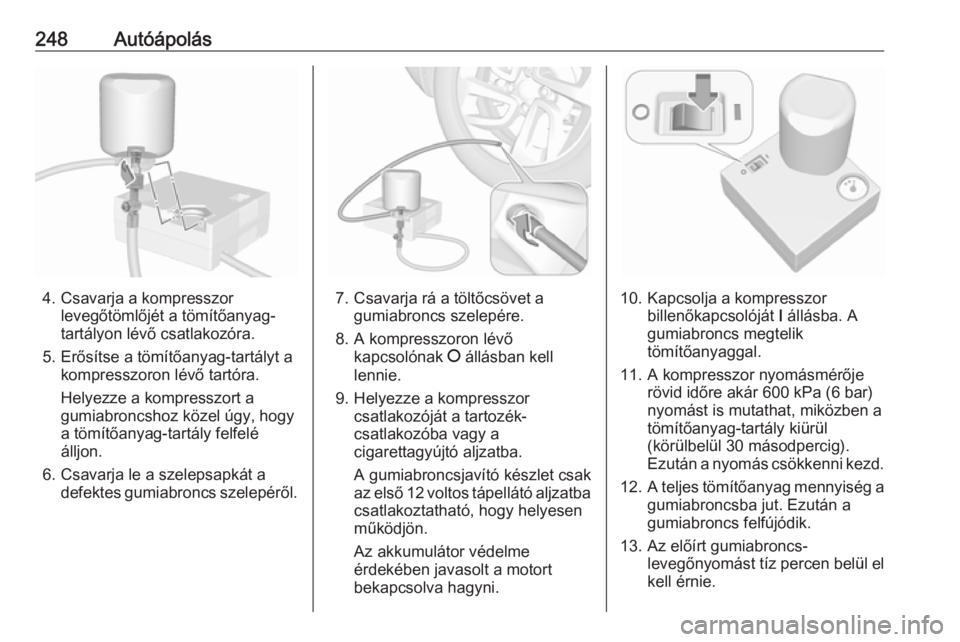 248 Autóápolás

4. Csavarja a kompresszor levegőtömlőjét a tömítőanyag-tartályon lévő csatlakozóra.

5. Erősítse a tömítőanyag-tartályt a kompresszoron lévő tartóra.

Helyezze a kompresszort a gumiabroncshoz közel úgy, hogy a tömítőanyag-tartály felfelé álljon.

6. Csavarja le a szelepsapkát a defektes gumiabroncs szelepéről.

7. Csavarja rá a töltőcsövet a gumiabroncs szelepére.

8. A kompresszoron lévő kapcsolónak O állásban kell lennie.

9. Helyezze a kompresszor csatlakozóját a tartozék-csatlakozóba vagy a cigarettagyújtó aljzatba.

A gumiabroncsjavító készlet csak az első 12 voltos tápellátó aljzatba csatlakoztatható, hogy helyesen működjön.

Az akkumulátor védelme érdekében javasolt a motort bekapcsolva hagyni.

10. Kapcsolja a kompresszor billenőkapcsolóját I állásba. A gumiabroncs megtelik tömítőanyaggal.

11. A kompresszor nyomásmérője rövid időre akár 600 kPa (6 bar) nyomást is mutathat, miközben a tömítőanyag-tartály kiürül (körülbelül 30 másodpercig). Ezután a nyomás csökkenni kezd.

12. A teljes tömítőanyag mennyiség a gumiabroncsba jut. Ezután a gumiabroncs felfújódik.

13. Az előírt gumiabroncs-levegőnyomást tíz percen belül el kell érnie.

carmanualsonline.info