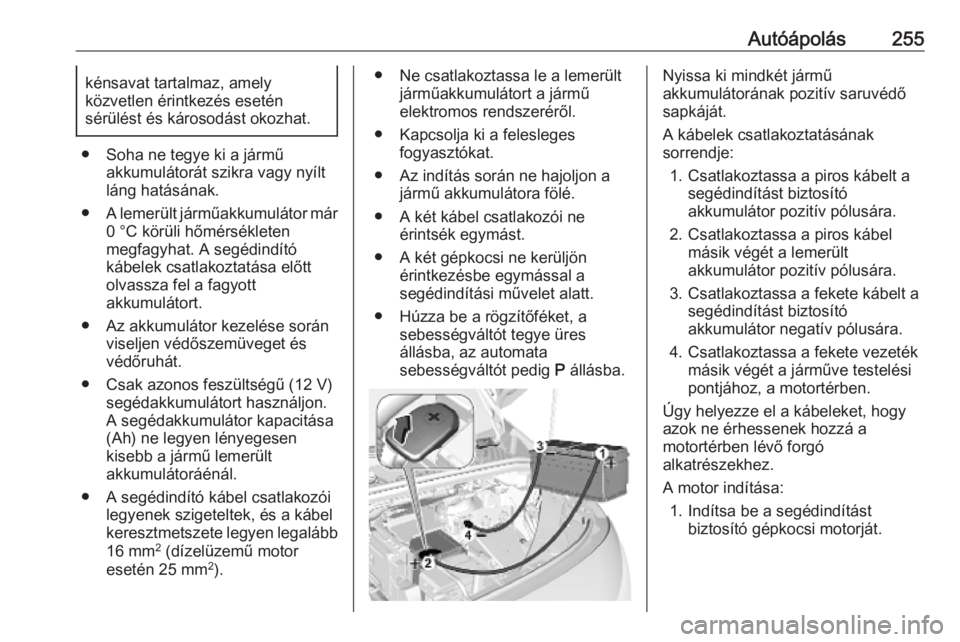 Autóápolás 255

kénsavat tartalmaz, amely közvetlen érintkezés esetén sérülést és károsodást okozhat.

● Soha ne tegye ki a jármű akkumulátorát szikra vagy nyílt láng hatásának.

● A lemerült járműakkumulátor már 0 °C körüli hőmérsékleten megfagyhat. A segédindító kábelek csatlakoztatása előtt olvassza fel a fagyott akkumulátort.

● Az akkumulátor kezelése során viseljen védőszemüveget és védőruhát.

● Csak azonos feszültségű (12 V) segédakkumulátort használjon. A segédakkumulátor kapacitása (Ah) ne legyen lényegesen kisebb a jármű lemerült akkumulátoráénál.

● A segédindító kábel csatlakozói legyenek szigeteltek, és a kábel keresztmetszete legyen legalább 16 mm$^2$ (dízelüzemű motor esetén 25 mm$^2$).

● Ne csatlakoztassa le a lemerült járműakkumulátort a jármű elektromos rendszeréről.

● Kapcsolja ki a felesleges fogyasztókat.

● Az indítás során ne hajoljon a jármű akkumulátora fölé.

● A két kábel csatlakozói ne érintsék egymást.

● A két gépkocsi ne kerüljön érintkezésbe egymással a segédindítási művelet alatt.

● Húzza be a rögzítőféket, a sebességváltót tegye üres állásba, az automata sebességváltót pedig P állásba.

3
1
4
2

Nyissa ki mindkét jármű akkumulátorának pozitív saruvédő sapkáját.

A kábelek csatlakoztatásának sorrendje:

1. Csatlakoztassa a piros kábelt a segédindítást biztosító akkumulátor pozitív pólusára.

2. Csatlakoztassa a piros kábel másik végét a lemerült akkumulátor pozitív pólusára.

3. Csatlakoztassa a fekete kábelt a segédindítást biztosító akkumulátor negatív pólusára.

4. Csatlakoztassa a fekete vezeték másik végét a járműve testelési pontjához, a motortérben.

Úgy helyezze el a kábeleket, hogy azok ne érhessenek hozzá a motortérben lévő forgó alkatrészekhez.

A motor indítása:

1. Indítsa be a segédindítást biztosító gépkocsi motorját.

carmanualsonline.info