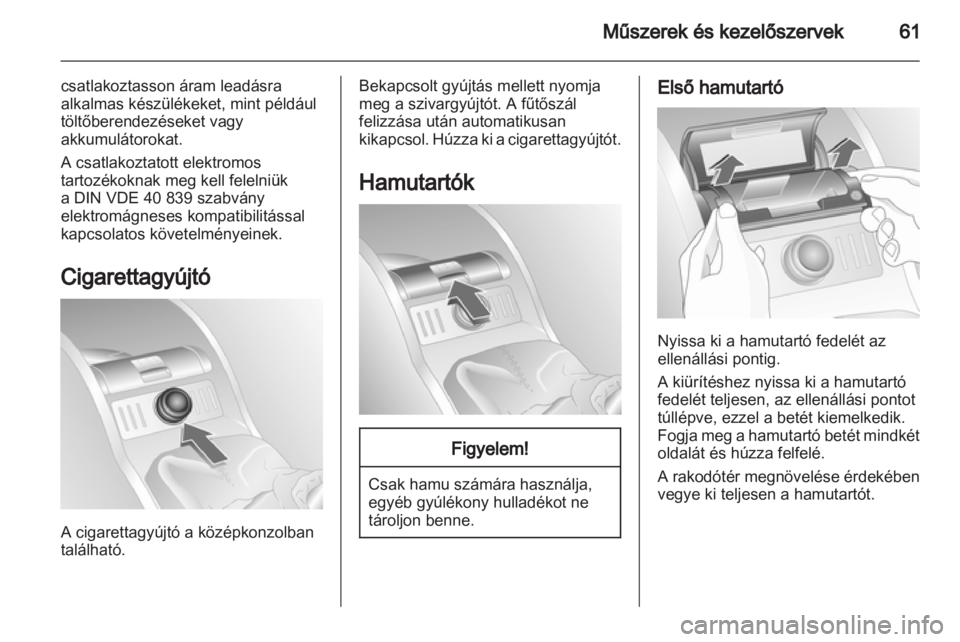 Műszerek és kezelőszervek 61

csatlakoztasson áram leadásra alkalmas készülékeket, mint például töltőberendezéseket vagy akkumulátorokat.

A csatlakoztatott elektromos tartozékoknak meg kell felelniük a DIN VDE 40 839 szabvány elektromágneses kompatibilitással kapcsolatos követelményeinek.

Cigarettagyújtó

A cigarettagyújtó a középkonzolban található.

Bekapcsolt gyújtás mellett nyomja meg a szivargyújtót. A fűtőszál felizzása után automatikusan kikapcsol. Húzza ki a cigarettagyújtót.

Hamutartók

Figyelem!

Csak hamu számára használja, egyéb gyúlékony hulladékot ne tároljon benne.

Első hamutartó

Nyissa ki a hamutartó fedelét az ellenállási pontig.

A kiürítéshez nyissa ki a hamutartó fedelét teljesen, az ellenállási pontot túllépve, ezzel a betét kiemelkedik. Fogja meg a hamutartó betét mindkét oldalát és húzza felfelé.

A rakodótér megnövelése érdekében vegye ki teljesen a hamutartót.

carmanualsonline.info