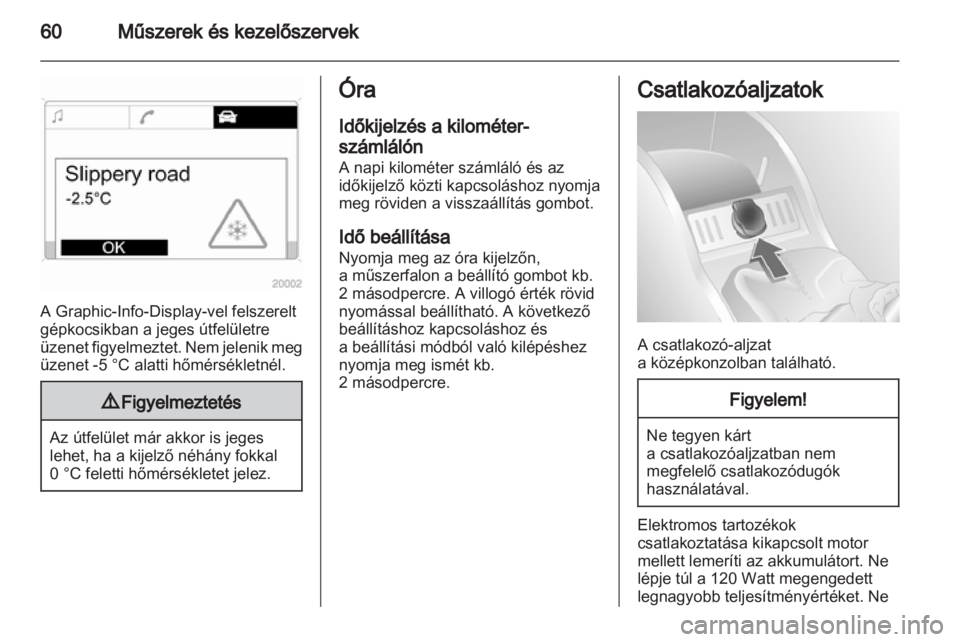 60 Műszerek és kezelőszervek

Slippery road
-2.5°C
OK

20002

A Graphic-Info-Display-vel felszerelt gépkocsikban a jeges útfelületre üzenet figyelmeztet. Nem jelenik meg üzenet -5 °C alatti hőmérsékletnél.

⚠ Figyelmeztetés

Az útfelület már akkor is jeges lehet, ha a kijelző néhány fokkal 0 °C feletti hőmérsékletet jelez.

Óra

Időkijelzés a kilométer-számlálón
A napi kilométer számláló és az időkijelző közti kapcsoláshoz nyomja meg röviden a visszaállítás gombot.

Idő beállítása
Nyomja meg az óra kijelzőn, a műszerfalon a beállító gombot kb. 2 másodpercre. A villogó érték rövid nyomással beállítható. A következő beállításhoz kapcsoláshoz és a beállítási módból való kilépéshez nyomja meg ismét kb. 2 másodpercre.

Csatlakozóaljzatok

A csatlakozó-aljzat a középkonzolban található.

Figyelem!

Ne tegyen kárt a csatlakozóaljzatban nem megfelelő csatlakozódugók használatával.

Elektromos tartozékok csatlakoztatása kikapcsolt motor mellett lemeríti az akkumulátort. Ne lépje túl a 120 Watt megengedett legnagyobb teljesítményértéket. Ne

carmanualsonline.info