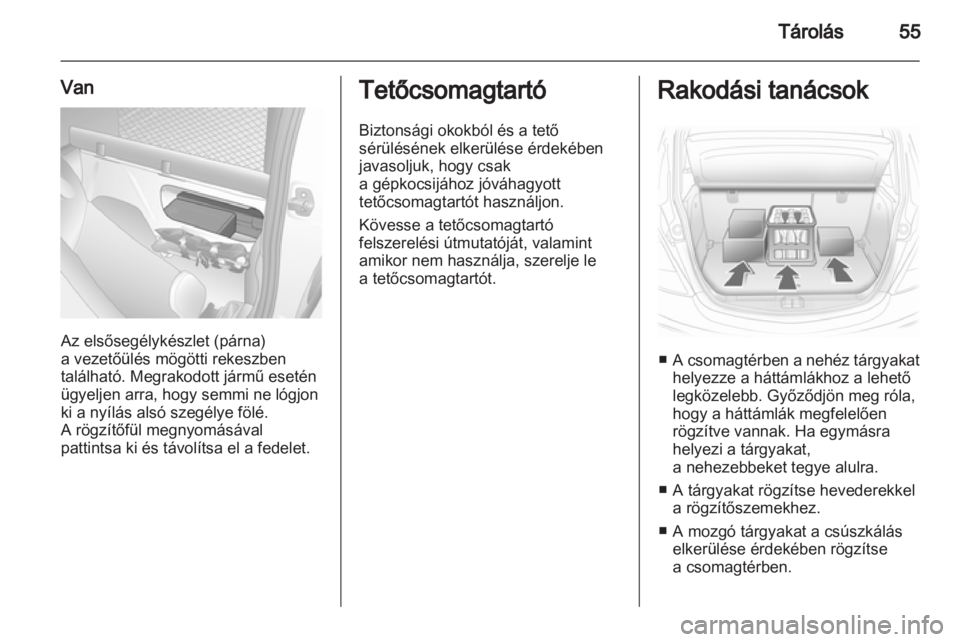 Tárolás 55

Van

Az elsősegélykészlet (párna) a vezetőülés mögötti rekeszben található. Megrakodott jármű esetén ügyeljen arra, hogy semmi ne lógjon ki a nyílás alsó szegélye fölé. A rögzítőfül megnyomásával pattintsa ki és távolítsa el a fedelet.

Tetőcsomagtartó

Biztonsági okokból és a tető sérülésének elkerülése érdekében javasoljuk, hogy csak a gépkocsijához jóváhagyott tetőcsomagtartót használjon.

Kövesse a tetőcsomagtartó felszerelési útmutatóját, valamint amikor nem használja, szerelje le a tetőcsomagtartót.

Rakodási tanácsok

■ A csomagtérben a nehéz tárgyakat helyezze a háttámlákhoz a lehető legközelebb. Győződjön meg róla, hogy a háttámlák megfelelően rögzítve vannak. Ha egymásra helyezi a tárgyakat, a nehezebbeket tegye alulra.

■ A tárgyakat rögzítse hevederekkel a rögzítőszemekhez.

■ A mozgó tárgyakat a csúszkálás elkerülése érdekében rögzítse a csomagtérben.

carmanualsonline.info