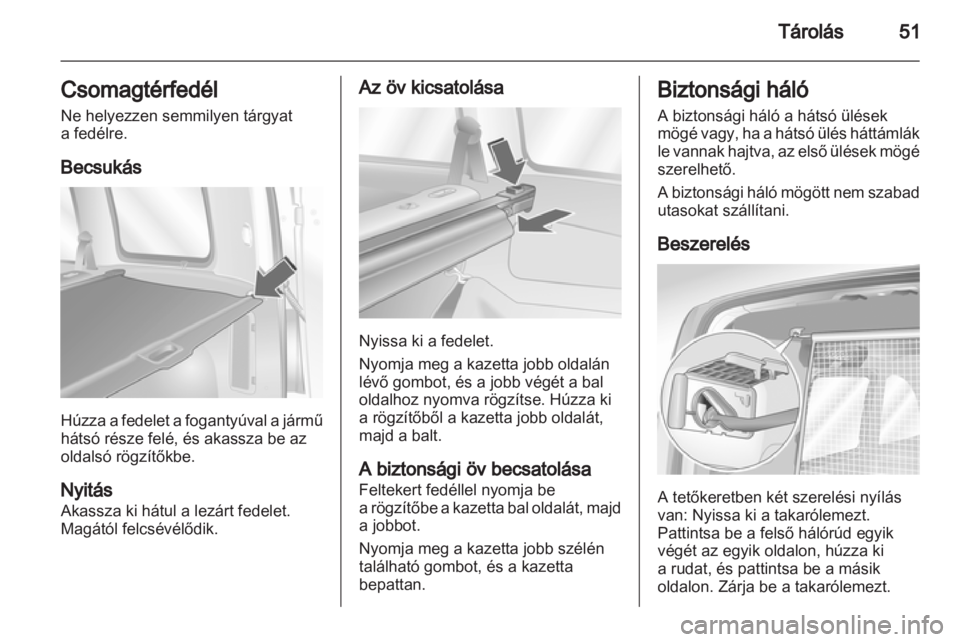 Tárolás 51

Csomagtérfedél
Ne helyezzen semmilyen tárgyat a fedélre.

Becsukás

Húzza a fedelet a fogantyúval a jármű hátsó része felé, és akassza be az oldalsó rögzítőkbe.

Nyitás
Akassza ki hátul a lezárt fedelet. Magától felcsévélődik.

Az öv kicsatolása

Nyissa ki a fedelet.
Nyomja meg a kazetta jobb oldalán lévő gombot, és a jobb végét a bal oldalhoz nyomva rögzítse. Húzza ki a rögzítőből a kazetta jobb oldalát, majd a balt.

A biztonsági öv becsatolása
Feltekert fedéllel nyomja be a rögzítőbe a kazetta bal oldalát, majd a jobbot.
Nyomja meg a kazetta jobb szélén található gombot, és a kazetta bepattan.

Biztonsági háló
A biztonsági háló a hátsó ülések mögé vagy, ha a hátsó ülés háttámlák le vannak hajtva, az első ülések mögé szerelhető.
A biztonsági háló mögött nem szabad utasokat szállítani.

Beszerelés

A tetőkeretben két szerelési nyílás van: Nyissa ki a takarólemezt. Pattintsa be a felső hálórúd egyik végét az egyik oldalon, húzza ki a rudat, és pattintsa be a másik oldalon. Zárja be a takarólemezt.

carmanualsonline.info