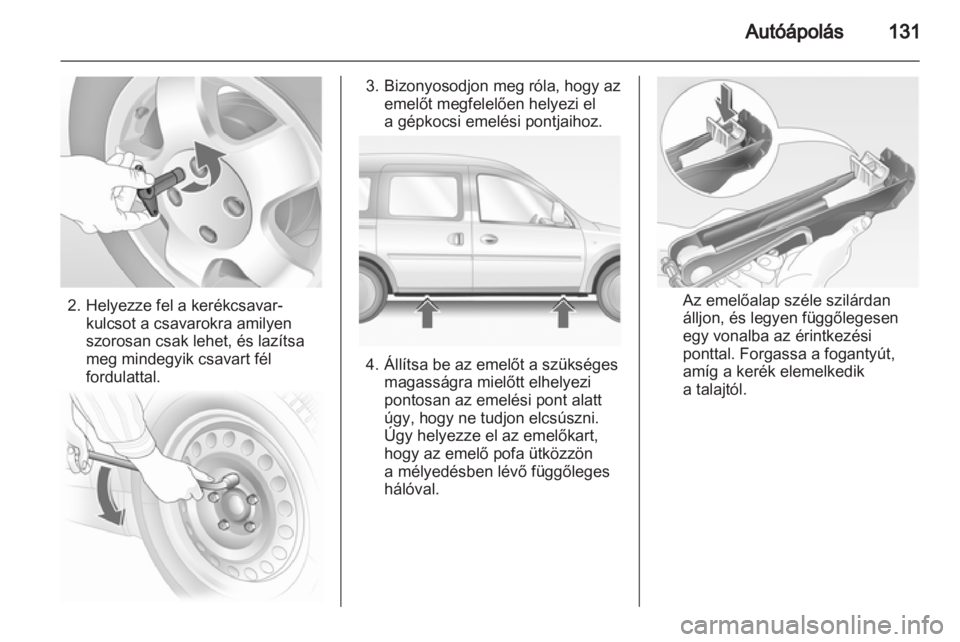 Autóápolás 131

2. Helyezze fel a kerékcsavarkulcsot a csavarokra amilyen szorosan csak lehet, és lazítsa meg mindegyik csavart fél fordulattal.

3. Bizonyosodjon meg róla, hogy az emelőt megfelelően helyezi el a gépkocsi emelési pontjaihoz.

4. Állítsa be az emelőt a szükséges magasságra mielőtt elhelyezi pontosan az emelési pont alatt úgy, hogy ne tudjon elcsúszni. Úgy helyezze el az emelőkart, hogy az emelő pofa ütközzön a mélyedésben lévő függőleges hálóval.

Az emelőalap széle szilárdan álljon, és legyen függőlegesen egy vonalba az érintkezési ponttal. Forgassa a fogantyút, amíg a kerék elemelkedik a talajtól.

carmanualsonline.info