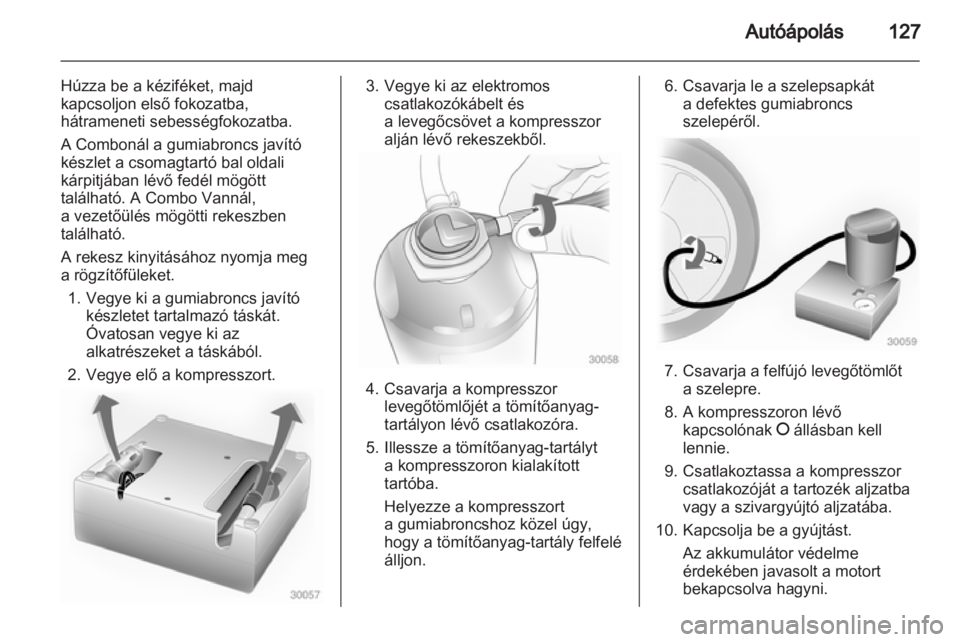 Autóápolás 127

Húzza be a kéziféket, majd kapcsoljon első fokozatba, hátrameneti sebességfokozatba.

A Combonál a gumiabroncs javító készlet a csomagtartó bal oldali kárpitjában lévő fedél mögött található. A Combo Vannál, a vezetőülés mögötti rekeszben található.

A rekesz kinyitásához nyomja meg a rögzítőfüleket.

1. Vegye ki a gumiabroncs javító készletet tartalmazó táskát. Óvatosan vegye ki az alkatrészeket a táskából.

2. Vegye elő a kompresszort.

30057

3. Vegye ki az elektromos csatlakozókábelt és a levegőcsövet a kompresszor alján lévő rekeszekből.

30058

4. Csavarja a kompresszor levegőtömlőjét a tömítőanyag-tartályon lévő csatlakozóra.

5. Illessze a tömítőanyag-tartályt a kompresszoron kialakított tartóba.

Helyezze a kompresszort a gumiabroncshoz közel úgy, hogy a tömítőanyag-tartály felfelé álljon.

6. Csavarja le a szelepsapkát a defektes gumiabroncs szelepéről.

30059

7. Csavarja a felfújó levegőtömlőt a szelepre.

8. A kompresszoron lévő kapcsolónak O állásban kell lennie.

9. Csatlakoztassa a kompresszor csatlakozóját a tartozék aljzatba vagy a szivargyújtó aljzatába.

10. Kapcsolja be a gyújtást.

Az akkumulátor védelme érdekében javasolt a motort bekapcsolva hagyni.

carmanualsonline.info