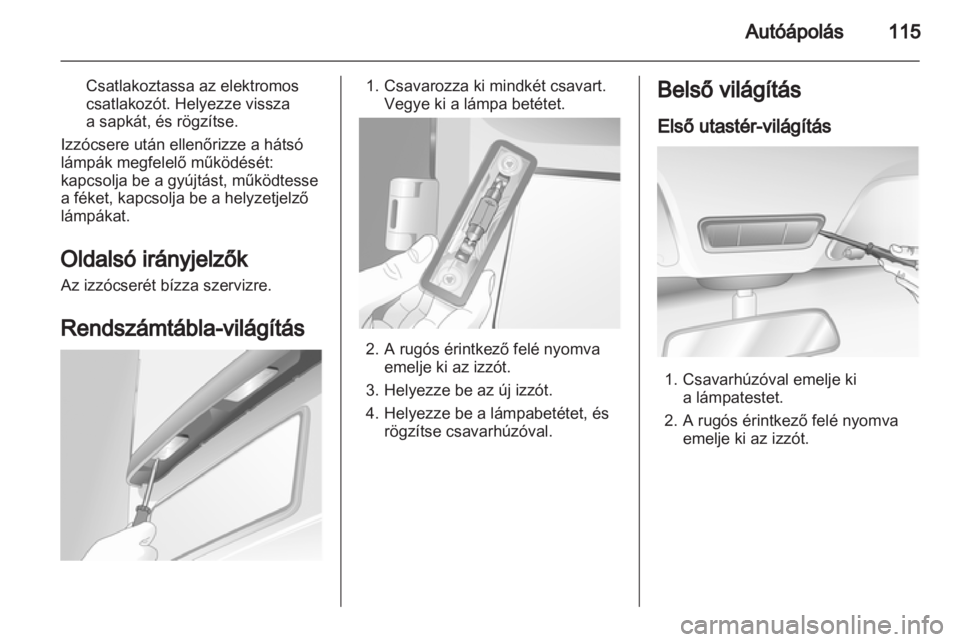 Autóápolás 115

Csatlakoztassa az elektromos csatlakozót. Helyezze vissza a sapkát, és rögzítse.

Izzócsere után ellenőrizze a hátsó lámpák megfelelő működését: kapcsolja be a gyújtást, működtesse a féket, kapcsolja be a helyzetjelző lámpákat.

Oldalsó irányjelzők

Az izzócserét bízza szervizre.

Rendszámtábla-világítás

1. Csavarozza ki mindkét csavart. Vegye ki a lámpa betétet.

2. A rugós érintkező felé nyomva emelje ki az izzót.

3. Helyezze be az új izzót.

4. Helyezze be a lámpabetétet, és rögzítse csavarhúzóval.

Belső világítás

Első utastér-világítás

1. Csavarhúzóval emelje ki a lámpatestet.

2. A rugós érintkező felé nyomva emelje ki az izzót.

carmanualsonline.info