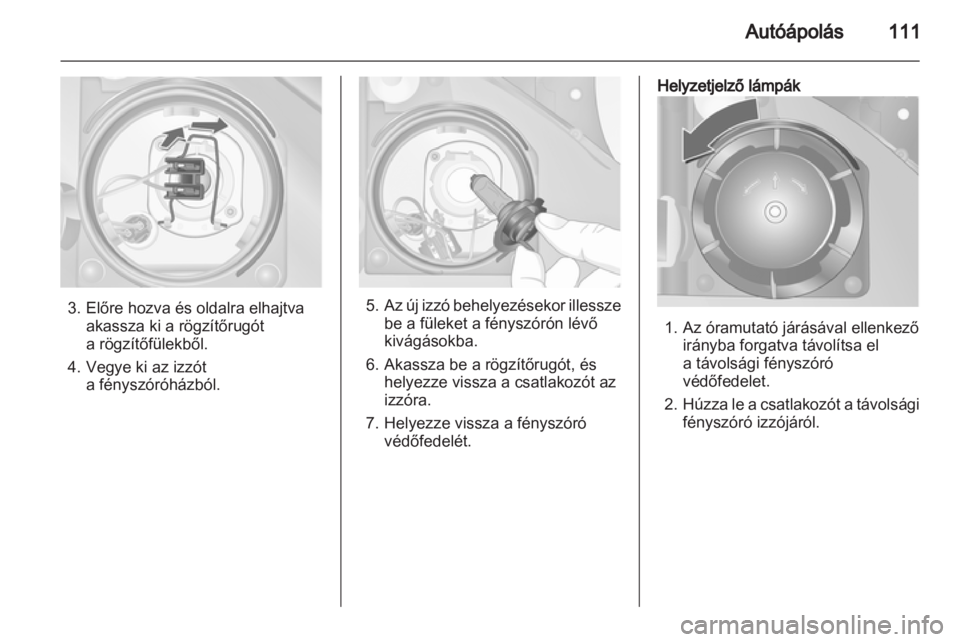 Autóápolás 111

3. Előre hozva és oldalra elhajtva akassza ki a rögzítőrugót a rögzítőfülekből.

4. Vegye ki az izzót a fényszóróházból.

5. Az új izzó behelyezésekor illessze be a füleket a fényszórón lévő kivágásokba.

6. Akassza be a rögzítőrugót, és helyezze vissza a csatlakozót az izzóra.

7. Helyezze vissza a fényszóró védőfedelét.

Helyzetjelző lámpák

1. Az óramutató járásával ellenkező irányba forgatva távolítsa el a távolsági fényszóró védőfedelet.

2. Húzza le a csatlakozót a távolsági fényszóró izzójáról.

carmanualsonline.info