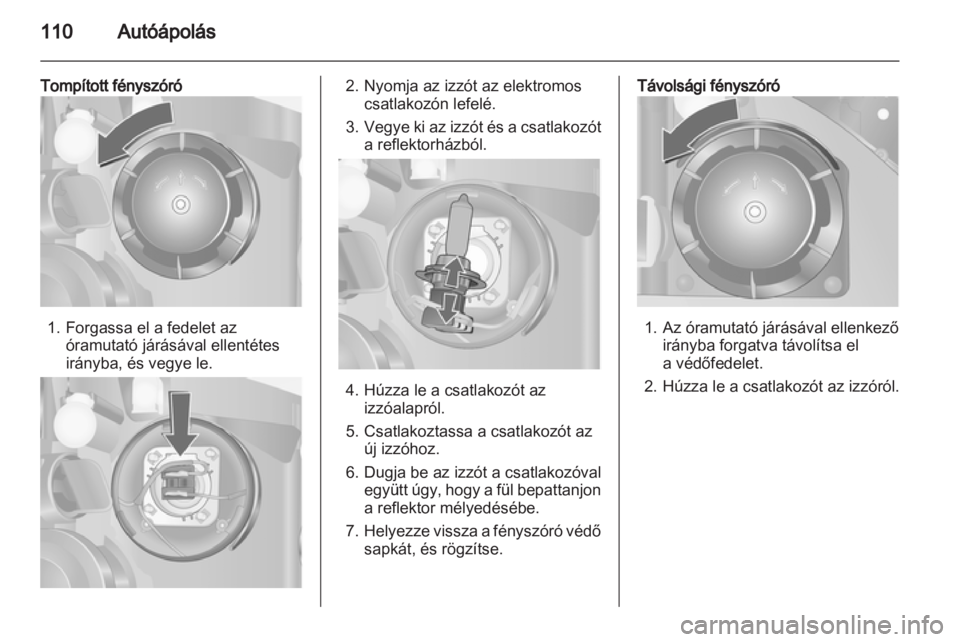 110 Autóápolás

Tompított fényszóró

1. Forgassa el a fedelet az óramutató járásával ellentétes irányba, és vegye le.

2. Nyomja az izzót az elektromos csatlakozón lefelé.

3. Vegye ki az izzót és a csatlakozót a reflektorházból.

4. Húzza le a csatlakozót az izzóalapról.

5. Csatlakoztassa a csatlakozót az új izzóhoz.

6. Dugja be az izzót a csatlakozóval együtt úgy, hogy a fül bepattanjon a reflektor mélyedésébe.

7. Helyezze vissza a fényszóró védő sapkát, és rögzítse.

Távolsági fényszóró

1. Az óramutató járásával ellenkező irányba forgatva távolítsa el a védőfedelet.

2. Húzza le a csatlakozót az izzóról.

carmanualsonline.info