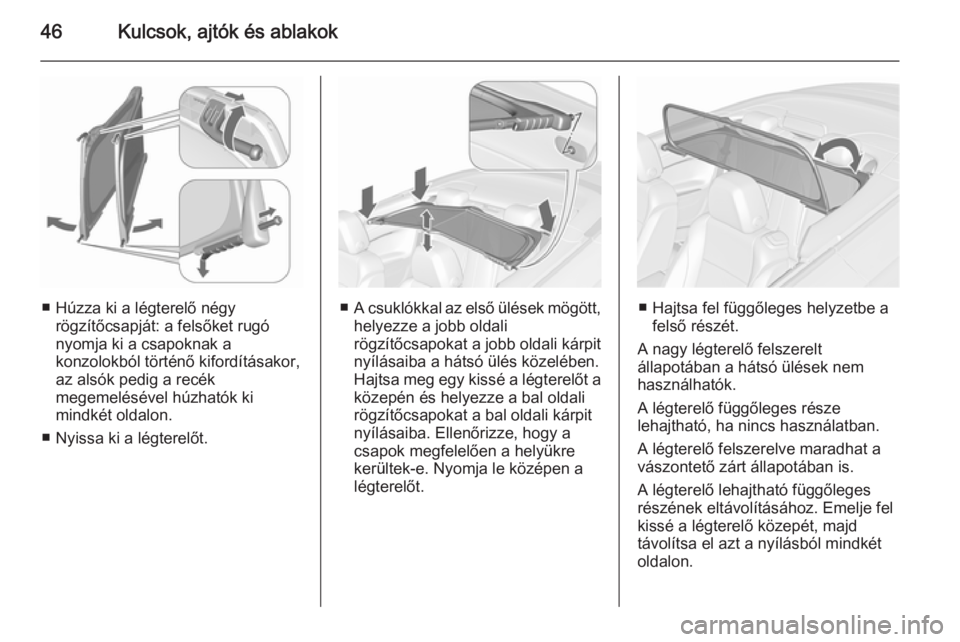 46 Kulcsok, ajtók és ablakok

■ Húzza ki a légterelő négy rögzítőcsapját: a felsőket rugó nyomja ki a csapoknak a konzolokból történő kifordításakor, az alsók pedig a recék megemelésével húzhatók ki mindkét oldalon.

■ Nyissa ki a légterelőt.

■ A csuklókkal az első ülések mögött, helyezze a jobb oldali rögzítőcsapokat a jobb oldali kárpit nyílásaiba a hátsó ülés közelében. Hajtsa meg egy kissé a légterelőt a közepén és helyezze a bal oldali rögzítőcsapokat a bal oldali kárpit nyílásaiba. Ellenőrizze, hogy a csapok megfelelően a helyükre kerültek-e. Nyomja le középen a légterelőt.

■ Hajtsa fel függőleges helyzetbe a felső részét.

A nagy légterelő felszerelt állapotában a hátsó ülések nem használhatók.

A légterelő függőleges része lehajtható, ha nincs használatban.

A légterelő felszerelve maradhat a vászontető zárt állapotában is.

A légterelő lehajtható függőleges részének eltávolításához. Emelje fel kissé a légterelő közepét, majd távolítsa el azt a nyílásból mindkét oldalon.

carmanualsonline.info