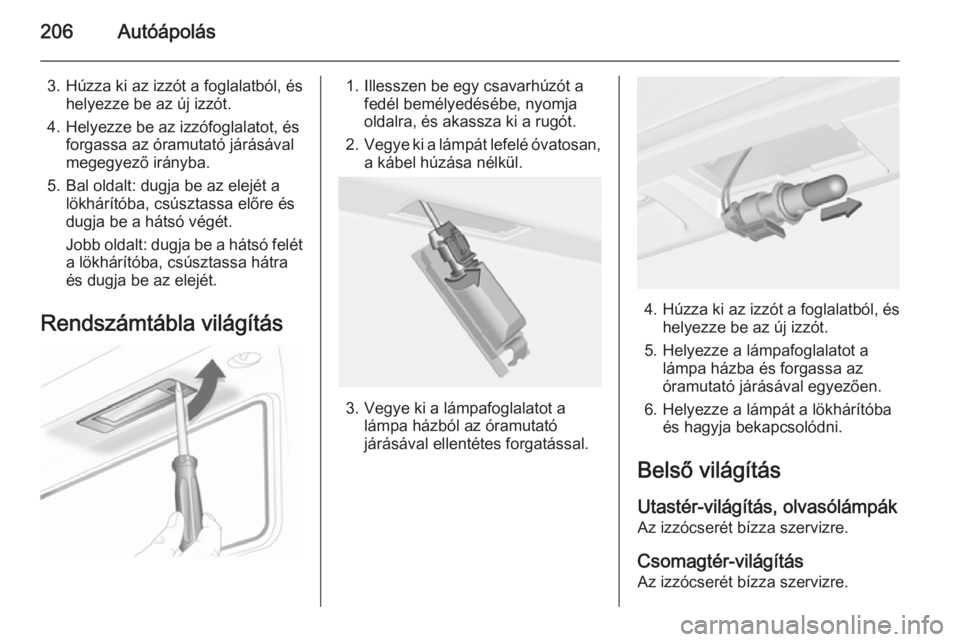 206 Autóápolás

3. Húzza ki az izzót a foglalatból, és helyezze be az új izzót.

4. Helyezze be az izzófoglalatot, és forgassa az óramutató járásával megegyező irányba.

5. Bal oldalt: dugja be az elejét a lökhárítóba, csúsztassa előre és dugja be a hátsó végét.

Jobb oldalt: dugja be a hátsó felét a lökhárítóba, csúsztassa hátra és dugja be az elejét.

Rendszámtábla világítás

1. Illesszen be egy csavarhúzót a fedél bemélyedésébe, nyomja oldalra, és akassza ki a rugót.

2. Vegye ki a lámpát lefelé óvatosan, a kábel húzása nélkül.

3. Vegye ki a lámpafoglalatot a lámpa házból az óramutató járásával ellentétes forgatással.

4. Húzza ki az izzót a foglalatból, és helyezze be az új izzót.

5. Helyezze a lámpafoglalatot a lámpa házba és forgassa az óramutató járásával egyezően.

6. Helyezze a lámpát a lökhárítóba és hagyja bekapcsolódni.

Belső világítás

Utastér-világítás, olvasólámpák

Az izzócserét bízza szervizre.

Csomagtér-világítás

Az izzócserét bízza szervizre.

carmanualsonline.info