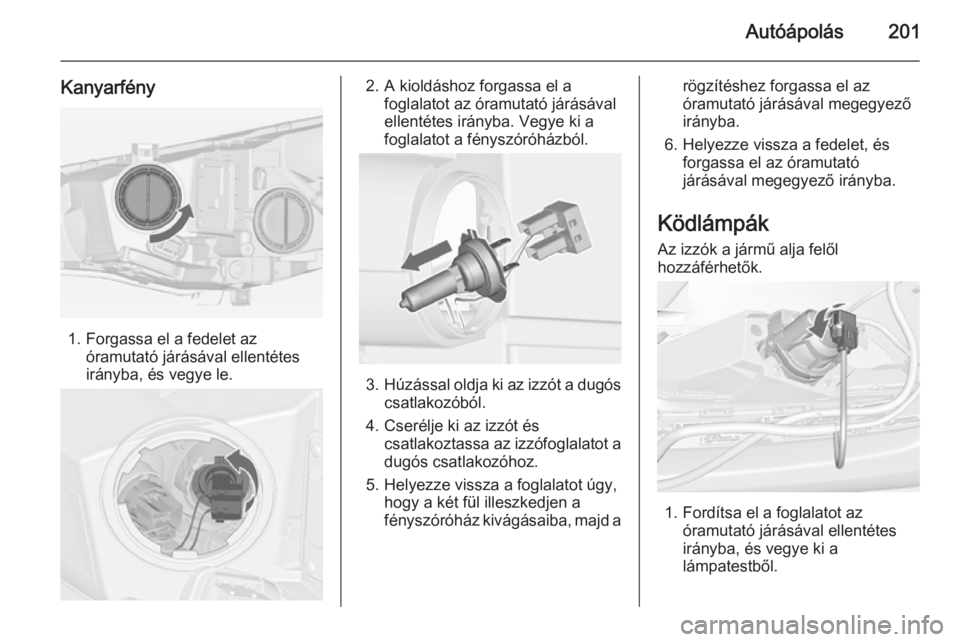 Autóápolás 201

Kanyarfény

1. Forgassa el a fedelet az óramutató járásával ellentétes irányba, és vegye le.

2. A kioldáshoz forgassa el a foglalatot az óramutató járásával ellentétes irányba. Vegye ki a foglalatot a fényszóróházból.

3. Húzással oldja ki az izzót a dugós csatlakozóból.

4. Cserélje ki az izzót és csatlakoztassa az izzófoglalatot a dugós csatlakozóhoz.

5. Helyezze vissza a foglalatot úgy, hogy a két fül illeszkedjen a fényszóróház kivágásaiba, majd a rögzítéshez forgassa el az óramutató járásával megegyező irányba.

6. Helyezze vissza a fedelet, és forgassa el az óramutató járásával megegyező irányba.

Ködlámpák

Az izzók a jármű alja felől hozzáférhetők.

1. Fordítsa el a foglalatot az óramutató járásával ellentétes irányba, és vegye ki a lámpatestből.

carmanualsonline.info