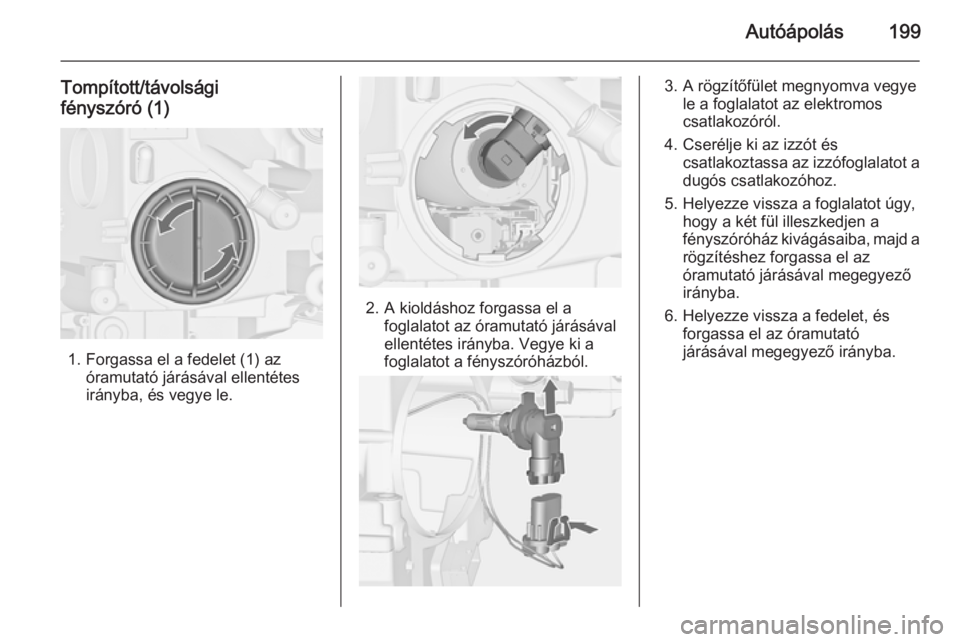 Autóápolás 199

Tompított/távolsági fényszóró (1)

1. Forgassa el a fedelet (1) az óramutató járásával ellentétes irányba, és vegye le.

2. A kioldáshoz forgassa el a foglalatot az óramutató járásával ellentétes irányba. Vegye ki a foglalatot a fényszóróházból.

3. A rögzítőfület megnyomva vegye le a foglalatot az elektromos csatlakozóról.

4. Cserélje ki az izzót és csatlakoztassa az izzófoglalatot a dugós csatlakozóhoz.

5. Helyezze vissza a foglalatot úgy, hogy a két fül illeszkedjen a fényszóróház kivágásaiba, majd a rögzítéshez forgassa el az óramutató járásával megegyező irányba.

6. Helyezze vissza a fedelet, és forgassa el az óramutató járásával megegyező irányba.

carmanualsonline.info