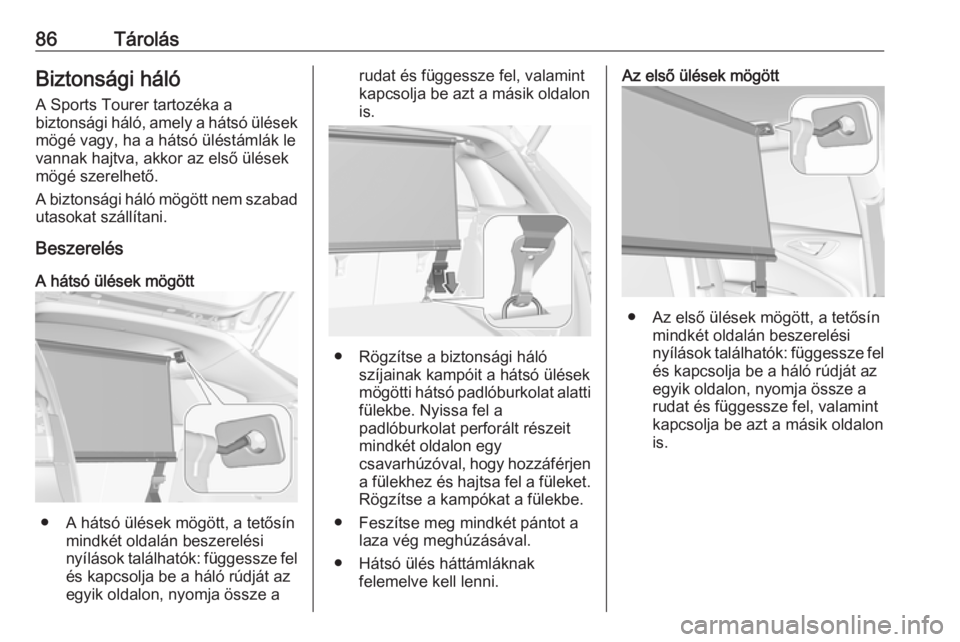 86 Tárolás

Biztonsági háló

A Sports Tourer tartozéka a biztonsági háló, amely a hátsó ülések mögé vagy, ha a hátsó üléstámlák le vannak hajtva, akkor az első ülések mögé szerelhető.

A biztonsági háló mögött nem szabad utasokat szállítani.

Beszerelés

A hátsó ülések mögött

● A hátsó ülések mögött, a tetősín mindkét oldalán beszerelési nyílások találhatók: függessze fel és kapcsolja be a háló rúdját az egyik oldalon, nyomja össze a rudat és függessze fel, valamint kapcsolja be azt a másik oldalon is.

● Rögzítse a biztonsági háló szíjainak kampóit a hátsó ülések mögötti hátsó padlóburkolat alatti fülekbe. Nyissa fel a padlóburkolat perforált részeit mindkét oldalon egy csavarhúzóval, hogy hozzáférjen a fülekhez és hajtsa fel a füleket. Rögzítse a kampókat a fülekbe.

● Feszítse meg mindkét pántot a laza vég meghúzásával.

● Hátsó ülés háttámláknak felemelve kell lenni.

Az első ülések mögött

● Az első ülések mögött, a tetősín mindkét oldalán beszerelési nyílások találhatók: függessze fel és kapcsolja be a háló rúdját az egyik oldalon, nyomja össze a rudat és függessze fel, valamint kapcsolja be azt a másik oldalon is.

carmanualsonline.info