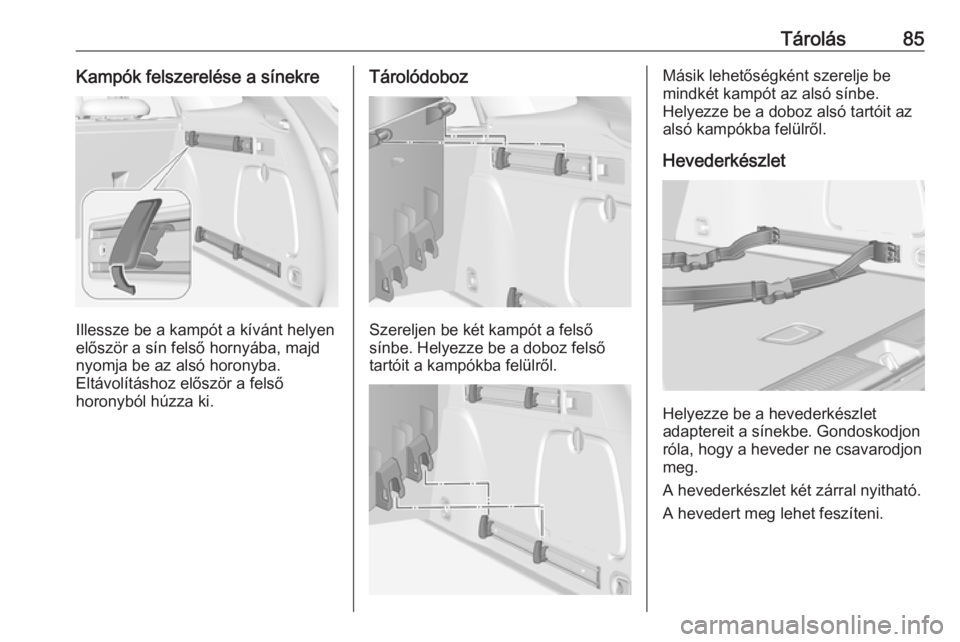 Tárolás 85

Kampók felszerelése a sínekre

Illessze be a kampót a kívánt helyen először a sín felső hornyába, majd nyomja be az alsó horonyba. Eltávolításhoz először a felső horonyból húzza ki.

Tárolódoboz

Szereljen be két kampót a felső sínbe. Helyezze be a doboz felső tartóit a kampókba felülről.

Másik lehetőségként szerelje be mindkét kampót az alsó sínbe. Helyezze be a doboz alsó tartóit az alsó kampókba felülről.

Hevederkészlet

Helyezze be a hevederkészlet adaptereit a sínekbe. Gondoskodjon róla, hogy a heveder ne csavarodjon meg.

A hevederkészlet két zárral nyitható.

A hevedert meg lehet feszíteni.

carmanualsonline.info