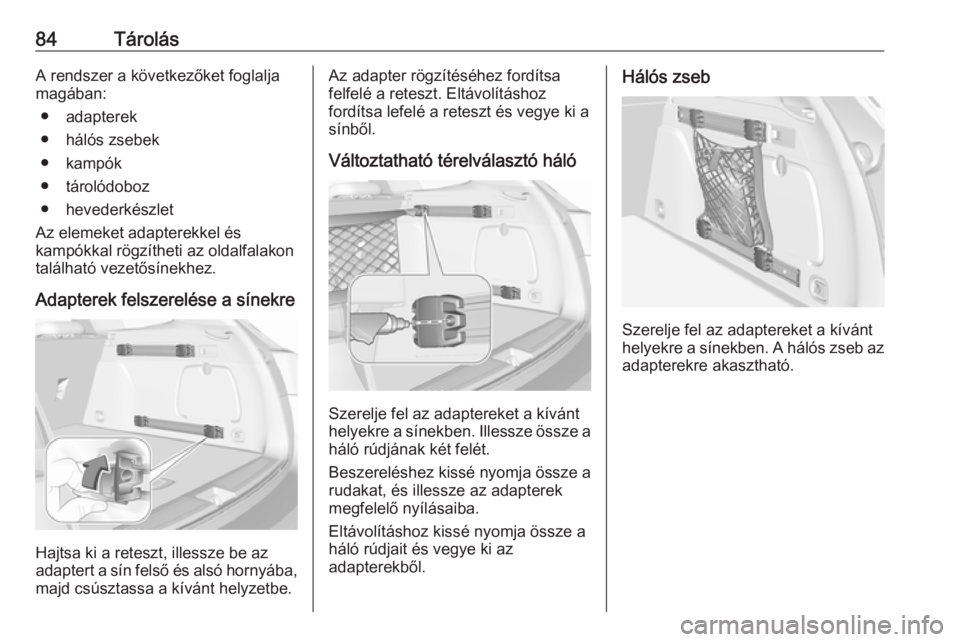 84 Tárolás

A rendszer a következőket foglalja magában:

● adapterek
● hálós zsebek
● kampók
● tárolódoboz
● hevederkészlet

Az elemeket adapterekkel és kampókkal rögzítheti az oldalfalakon található vezetősínekhez.

Adapterek felszerelése a sínekre

Hajtsa ki a reteszt, illessze be az adaptert a sín felső és alsó hornyába, majd csúsztassa a kívánt helyzetbe.

Az adapter rögzítéséhez fordítsa felfelé a reteszt. Eltávolításhoz fordítsa lefelé a reteszt és vegye ki a sínből.

Változtatható térelválasztó háló

Szerelje fel az adaptereket a kívánt helyekre a sínekben. Illessze össze a háló rúdjának két felét.

Beszereléshez kissé nyomja össze a rudakat, és illessze az adapterek megfelelő nyílásaiba.

Eltávolításhoz kissé nyomja össze a háló rúdjait és vegye ki az adapterekből.

Hálós zseb

Szerelje fel az adaptereket a kívánt helyekre a sínekben. A hálós zseb az adapterekre akasztható.

carmanualsonline.info