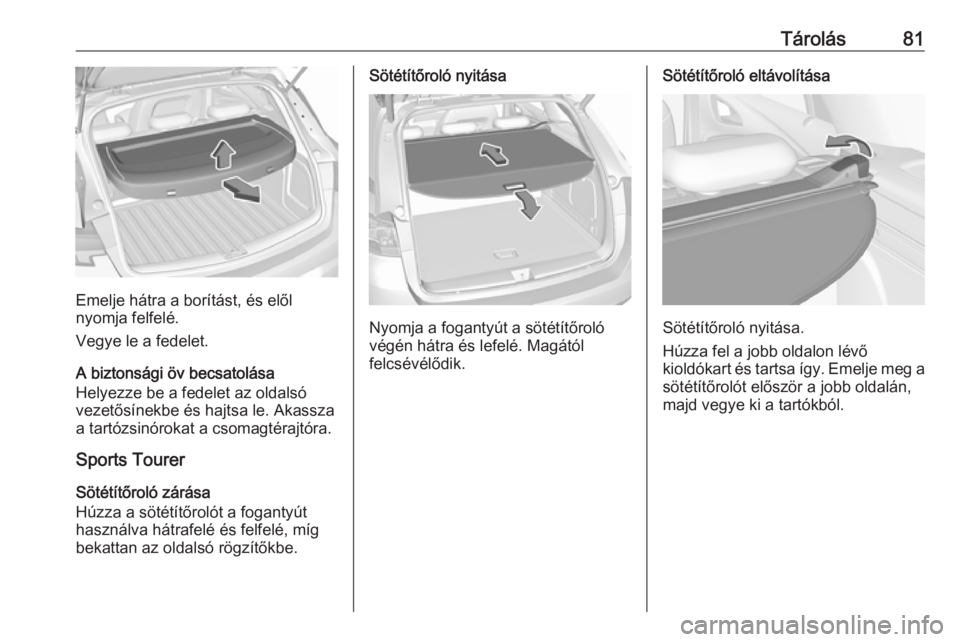 Tárolás 81

Emelje hátra a borítást, és elől nyomja felfelé.

Vegye le a fedelet.

A biztonsági öv becsatolása
Helyezze be a fedelet az oldalsó vezetősínekbe és hajtsa le. Akassza a tartózsinórokat a csomagtérajtóra.

Sports Tourer

Sötétítőroló zárása
Húzza a sötétítőrolót a fogantyút használva hátrafelé és felfelé, míg bekattan az oldalsó rögzítőkbe.

Sötétítőroló nyitása

Nyomja a fogantyút a sötétítőroló végén hátra és lefelé. Magától felcsévélődik.

Sötétítőroló eltávolítása

Sötétítőroló nyitása.

Húzza fel a jobb oldalon lévő kioldókart és tartsa így. Emelje meg a sötétítőrolót először a jobb oldalán, majd vegye ki a tartókból.

carmanualsonline.info