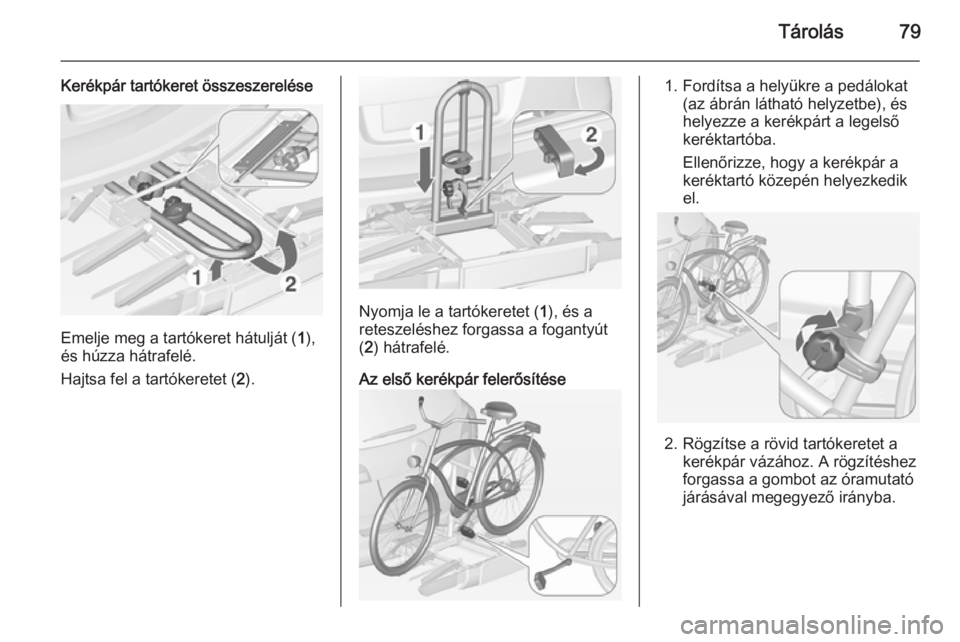 Tárolás 79

Kerékpár tartókeret összeszerelése

1 2

Emelje meg a tartókeret hátulját (1), és húzza hátrafelé.

Hajtsa fel a tartókeretet (2).

1 2

Nyomja le a tartókeretet (1), és a reteszeléshez forgassa a fogantyút (2) hátrafelé.

Az első kerékpár felerősítése

1. Fordítsa a helyükre a pedálokat (az ábrán látható helyzetbe), és helyezze a kerékpárt a legelső keréktartóba.

Ellenőrizze, hogy a kerékpár a keréktartó közepén helyezkedik el.

2. Rögzítse a rövid tartókeretet a kerékpár vázához. A rögzítéshez forgassa a gombot az óramutató járásával megegyező irányba.

carmanualsonline.info