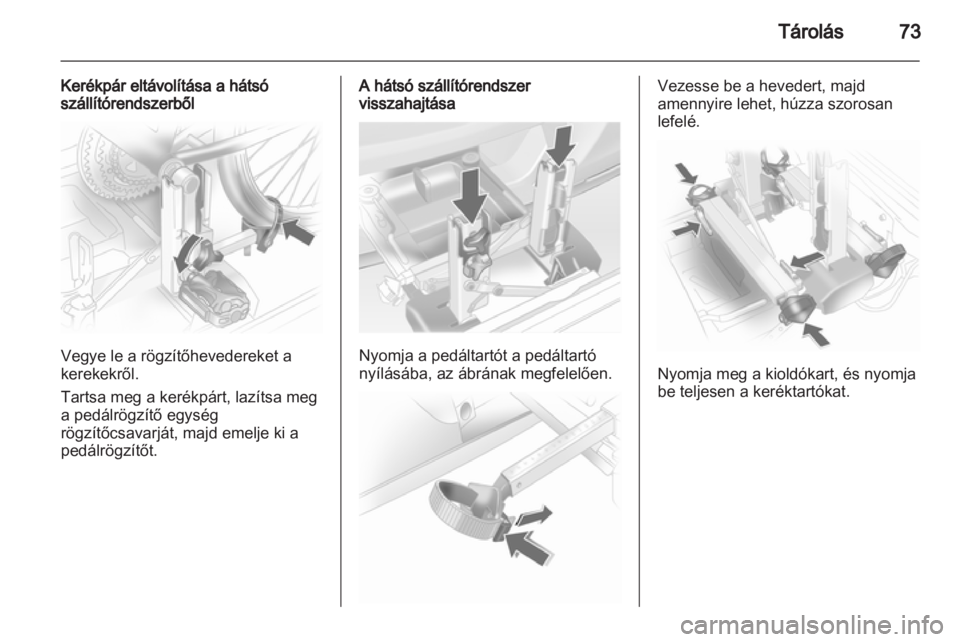 Tárolás 73

Kerékpár eltávolítása a hátsó szállítórendszerből

Vegye le a rögzítőhevedereket a kerekekről.

Tartsa meg a kerékpárt, lazítsa meg a pedálrögzítő egység rögzítőcsavarját, majd emelje ki a pedálrögzítőt.

A hátsó szállítórendszer visszahajtása

Nyomja a pedáltartót a pedáltartó nyílásába, az ábrának megfelelően.

Vezesse be a hevedert, majd amennyire lehet, húzza szorosan lefelé.

Nyomja meg a kioldókart, és nyomja be teljesen a keréktartókat.

carmanualsonline.info