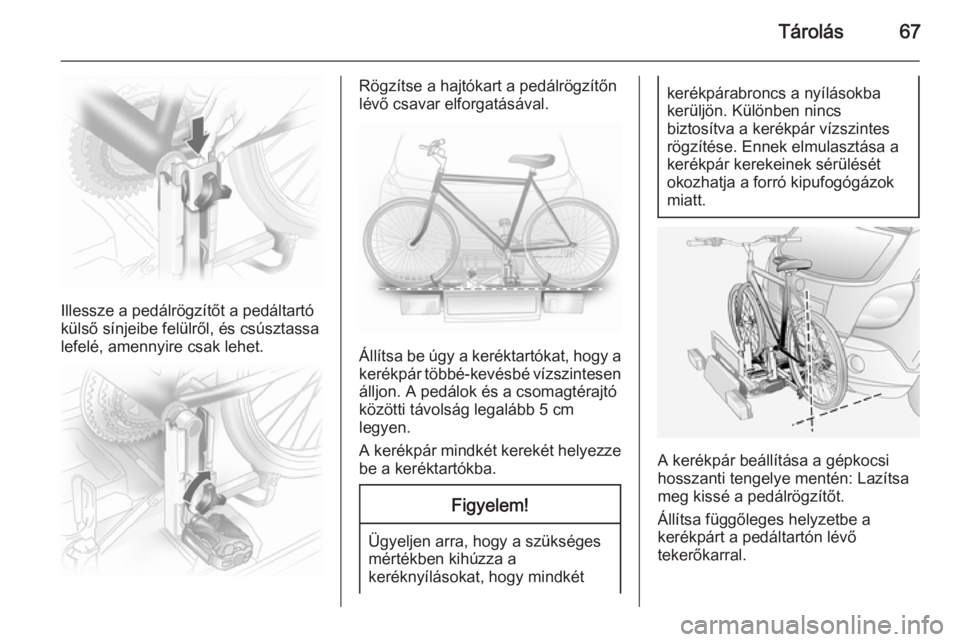 Tárolás 67

Illessze a pedálrögzítőt a pedáltartó külső sínjeibe felülről, és csúsztassa lefelé, amennyire csak lehet.

Rögzítse a hajtókart a pedálrögzítőn lévő csavar elforgatásával.

Állítsa be úgy a keréktartókat, hogy a kerékpár többé-kevésbé vízszintesen álljon. A pedálok és a csomagtérajtó közötti távolság legalább 5 cm legyen.

A kerékpár mindkét kerekét helyezze be a keréktartókba.

Figyelem!

Ügyeljen arra, hogy a szükséges mértékben kihúzza a keréknyílásokat, hogy mindkét kerékpárabroncs a nyílásokba kerüljön. Különben nincs biztosítva a kerékpár vízszintes rögzítése. Ennek elmulasztása a kerékpár kerekeinek sérülését okozhatja a forró kipufogógázok miatt.

A kerékpár beállítása a gépkocsi hosszanti tengelye mentén: Lazítsa meg kissé a pedálrögzítőt.

Állítsa függőleges helyzetbe a kerékpárt a pedáltartón lévő tekerőkarral.

carmanualsonline.info