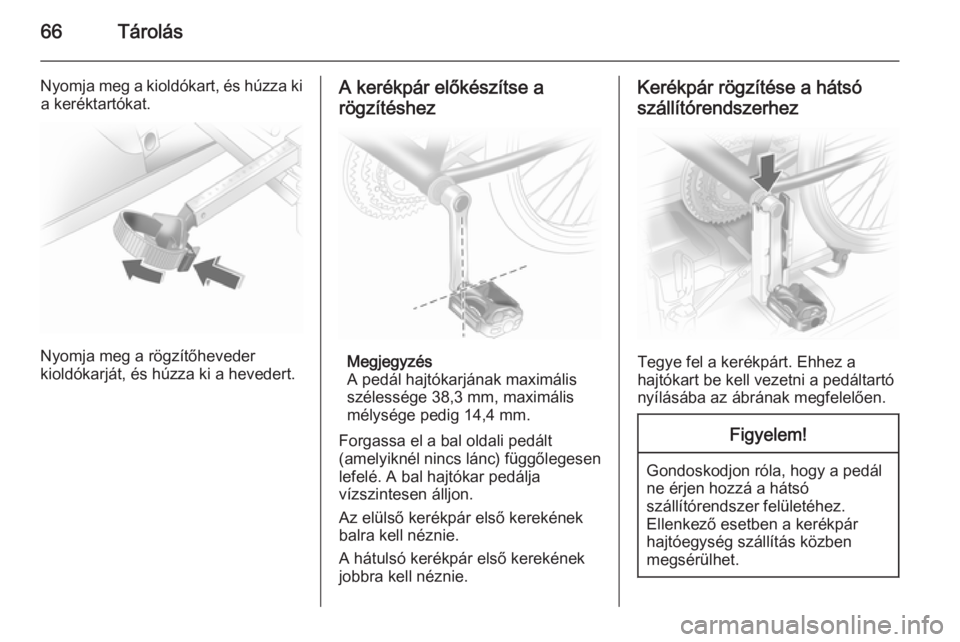 66 Tárolás

Nyomja meg a kioldókart, és húzza ki a keréktartókat.

Nyomja meg a rögzítőheveder kioldókarját, és húzza ki a hevedert.

A kerékpár előkészítse a rögzítéshez

Megjegyzés
A pedál hajtókarjának maximális szélessége 38,3 mm, maximális mélysége pedig 14,4 mm.

Forgassa el a bal oldali pedált (amelyiknél nincs lánc) függőlegesen lefelé. A bal hajtókar pedálja vízszintesen álljon.

Az elülső kerékpár első kerekének balra kell néznie.

A hátulsó kerékpár első kerekének jobbra kell néznie.

Kerékpár rögzítése a hátsó szállítórendszerhez

Tegye fel a kerékpárt. Ehhez a hajtókart be kell vezetni a pedáltartó nyílásába az ábrának megfelelően.

Figyelem!

Gondoskodjon róla, hogy a pedál ne érjen hozzá a hátsó szállítórendszer felületéhez. Ellenkező esetben a kerékpár hajtóegység szállítás közben megsérülhet.

carmanualsonline.info