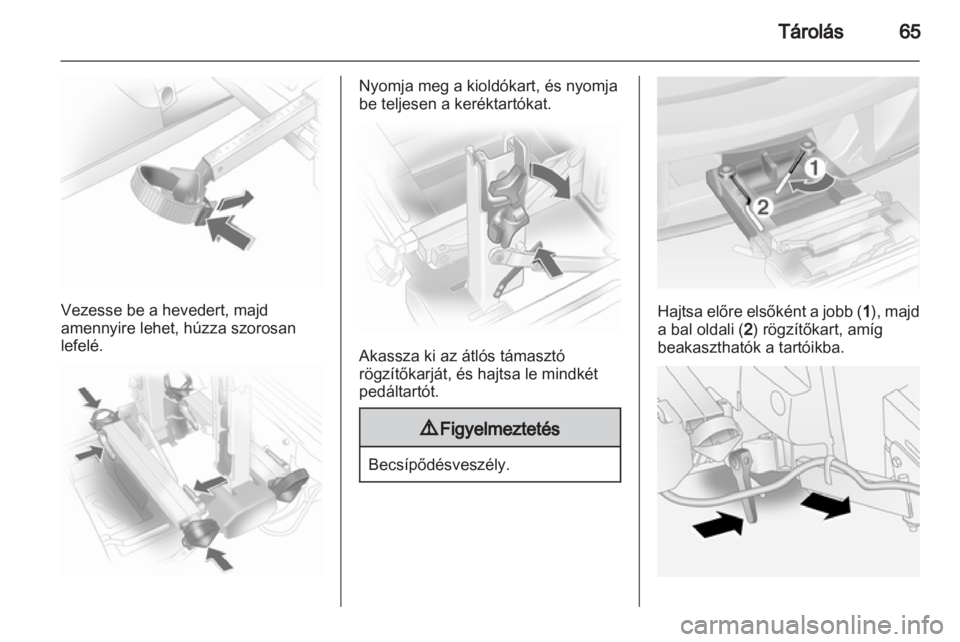 Tárolás 65

Vezesse be a hevedert, majd amennyire lehet, húzza szorosan lefelé.

Nyomja meg a kioldókart, és nyomja be teljesen a keréktartókat.

Akassza ki az átlós támasztó rögzítőkarját, és hajtsa le mindkét pedáltartót.

⚠ Figyelmeztetés

Becsípődésveszély.

1
2

Hajtsa előre elsőként a jobb (1), majd a bal oldali (2) rögzítőkart, amíg beakaszthatók a tartóikba.

carmanualsonline.info