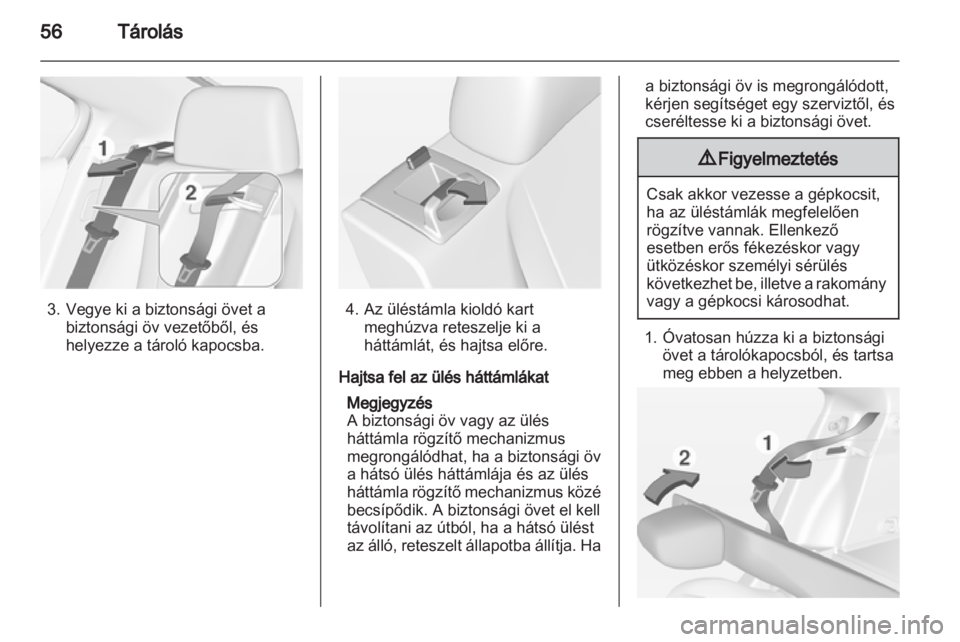 56 Tárolás

1

2

3. Vegye ki a biztonsági övet a biztonsági öv vezetőből, és helyezze a tároló kapocsba.

4. Az üléstámla kioldó kart meghúzva reteszelje ki a háttámlát, és hajtsa előre.

Hajtsa fel az ülés háttámlákat

Megjegyzés
A biztonsági öv vagy az ülés háttámla rögzítő mechanizmus megrongálódhat, ha a biztonsági öv a hátsó ülés háttámlája és az ülés háttámla rögzítő mechanizmus közé becsípődik. A biztonsági övet el kell távolítani az útból, ha a hátsó ülést az álló, reteszelt állapotba állítja. Ha a biztonsági öv is megrongálódott, kérjen segítséget egy szerviztől, és cseréltesse ki a biztonsági övet.

⚠ Figyelmeztetés

Csak akkor vezesse a gépkocsit, ha az üléstámlák megfelelően rögzítve vannak. Ellenkező esetben erős fékezéskor vagy ütközéskor személyi sérülés következhet be, illetve a rakomány vagy a gépkocsi károsodhat.

1. Óvatosan húzza ki a biztonsági övet a tárolókapocsból, és tartsa meg ebben a helyzetben.

2

1

carmanualsonline.info