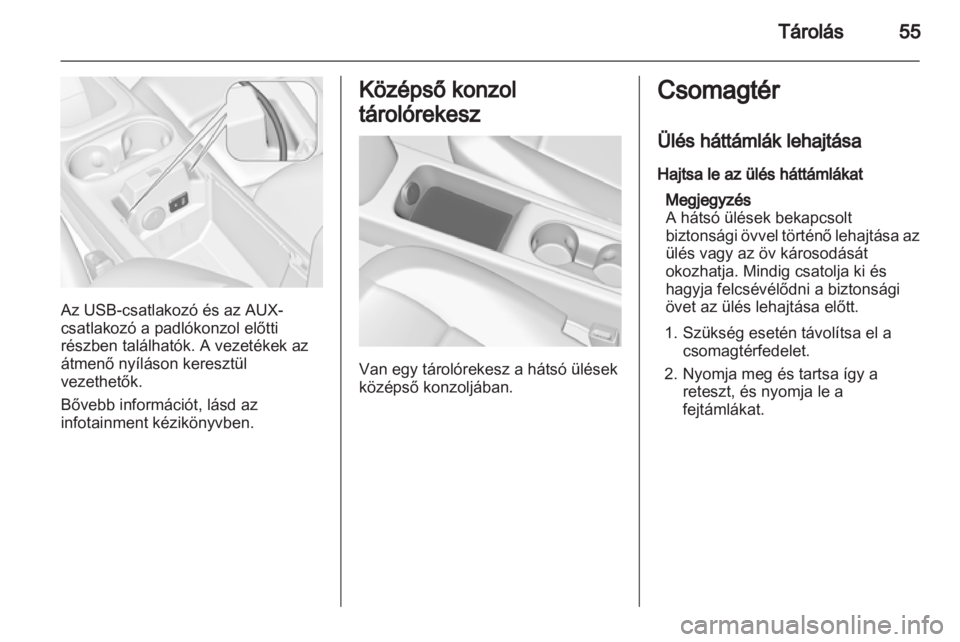 Tárolás 55

Az USB-csatlakozó és az AUX-csatlakozó a padlókonzol előtti részben találhatók. A vezetékek az átmenő nyíláson keresztül vezethetők.

Bővebb információt, lásd az infotainment kézikönyvben.

Középső konzol tárolórekesz

Van egy tárolórekesz a hátsó ülések középső konzoljában.

Csomagtér

Ülés háttámlák lehajtása

Hajtsa le az ülés háttámlákat

Megjegyzés
A hátsó ülések bekapcsolt biztonsági övvel történő lehajtása az ülés vagy az öv károsodását okozhatja. Mindig csatolja ki és hagyja felcsévélődni a biztonsági övet az ülés lehajtása előtt.

1. Szükség esetén távolítsa el a csomagtérfedelet.

2. Nyomja meg és tartsa így a reteszt, és nyomja le a fejtámlákat.

carmanualsonline.info