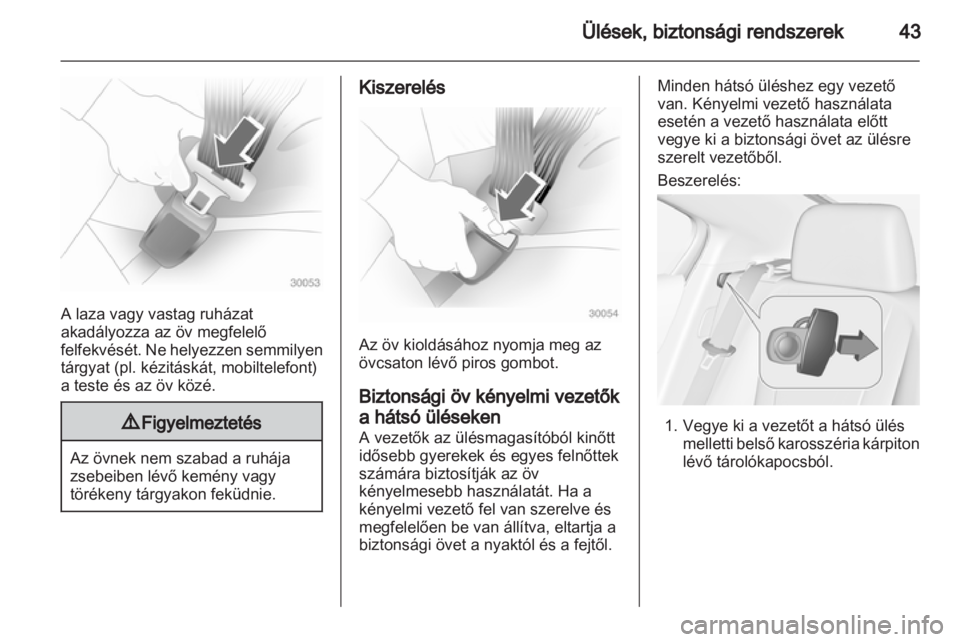 Ülések, biztonsági rendszerek 43

30053

A laza vagy vastag ruházat akadályozza az öv megfelelő felfekvését. Ne helyezzen semmilyen tárgyat (pl. kézitáskát, mobiltelefont) a teste és az öv közé.

⚠ Figyelmeztetés

Az övnek nem szabad a ruhája zsebeiben lévő kemény vagy törékeny tárgyakon feküdnie.

Kiszerelés

30054

Az öv kioldásához nyomja meg az övcsaton lévő piros gombot.

Biztonsági öv kényelmi vezetők a hátsó üléseken
A vezetők az ülésmagasítóból kinőtt idősebb gyerekek és egyes felnőttek számára biztosítják az öv kényelmesebb használatát. Ha a kényelmi vezető fel van szerelve és megfelelően be van állítva, eltartja a biztonsági övet a nyaktól és a fejtől.

Minden hátsó üléshez egy vezető van. Kényelmi vezető használata esetén a vezető használata előtt vegye ki a biztonsági övet az ülésre szerelt vezetőből.

Beszerelés:

1. Vegye ki a vezetőt a hátsó ülés melletti belső karosszéria kárpiton lévő tárolókapocsból.

carmanualsonline.info