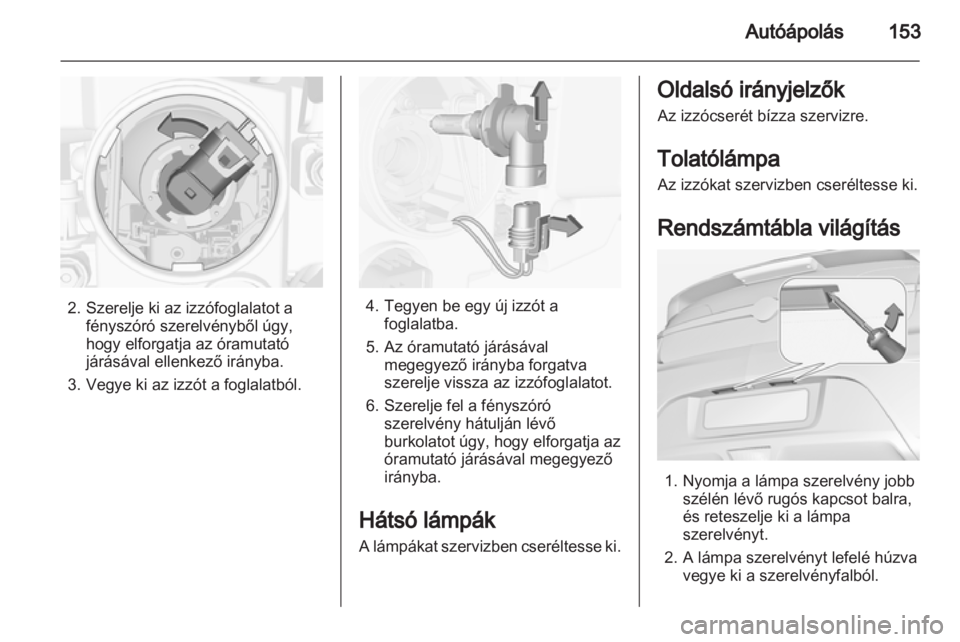 Autóápolás 153

2. Szerelje ki az izzófoglalatot a fényszóró szerelvényből úgy, hogy elforgatja az óramutató járásával ellenkező irányba.

3. Vegye ki az izzót a foglalatból.

4. Tegyen be egy új izzót a foglalatba.

5. Az óramutató járásával megegyező irányba forgatva szerelje vissza az izzófoglalatot.

6. Szerelje fel a fényszóró szerelvény hátulján lévő burkolatot úgy, hogy elforgatja az óramutató járásával megegyező irányba.

Hátsó lámpák

A lámpákat szervizben cseréltesse ki.

Oldalsó irányjelzők

Az izzócserét bízza szervizre.

Tolatólámpa

Az izzókat szervizben cseréltesse ki.

Rendszámtábla világítás

1. Nyomja a lámpa szerelvény jobb szélén lévő rugós kapcsot balra, és reteszelje ki a lámpa szerelvényt.

2. A lámpa szerelvényt lefelé húzva vegye ki a szerelvényfalból.

carmanualsonline.info