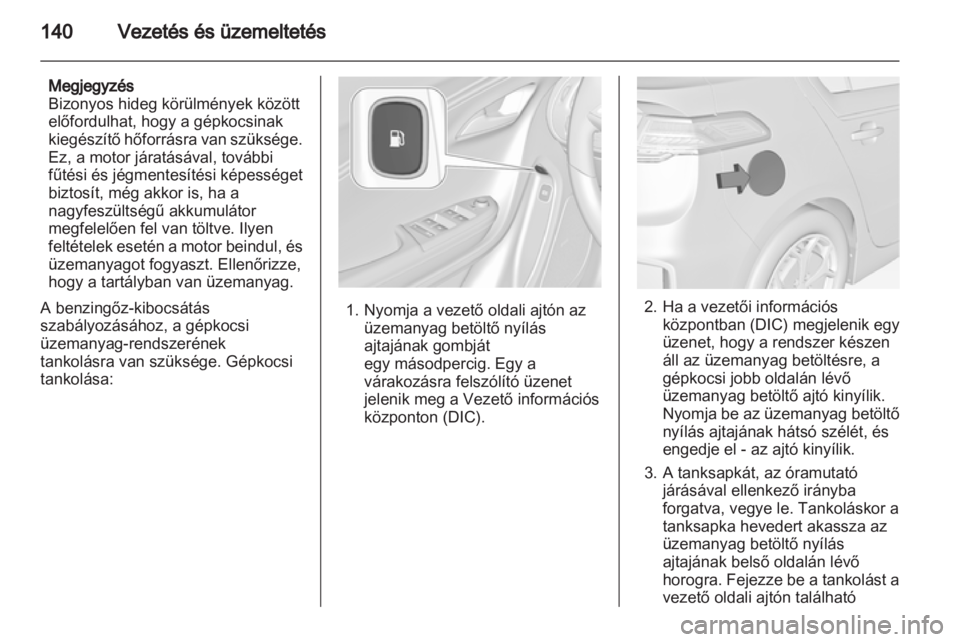 140 Vezetés és üzemeltetés

Megjegyzés
Bizonyos hideg körülmények között előfordulhat, hogy a gépkocsinak kiegészítő hőforrásra van szüksége. Ez, a motor járatásával, további fűtési és jégmentesítési képességet biztosít, még akkor is, ha a nagyfeszültségű akkumulátor megfelelően fel van töltve. Ilyen feltételek esetén a motor beindul, és üzemanyagot fogyaszt. Ellenőrizze, hogy a tartályban van üzemanyag.

A benzingőz-kibocsátás szabályozásához, a gépkocsi üzemanyag-rendszerének tankolásra van szüksége. Gépkocsi tankolása:

1. Nyomja a vezető oldali ajtón az üzemanyag betöltő nyílás ajtajának gombját egy másodpercig. Egy a várakozásra felszólító üzenet jelenik meg a Vezető információs központon (DIC).

2. Ha a vezetői információs központban (DIC) megjelenik egy üzenet, hogy a rendszer készen áll az üzemanyag betöltésre, a gépkocsi jobb oldalán lévő üzemanyag betöltő ajtó kinyílik. Nyomja be az üzemanyag betöltő nyílás ajtajának hátsó szélét, és engedje el - az ajtó kinyílik.

3. A tanksapkát, az óramutató járásával ellenkező irányba forgatva, vegye le. Tankoláskor a tanksapka hevedert akassza az üzemanyag betöltő nyílás ajtajának belső oldalán lévő horogra. Fejezze be a tankolást a vezető oldali ajtón található

carmanualsonline.info