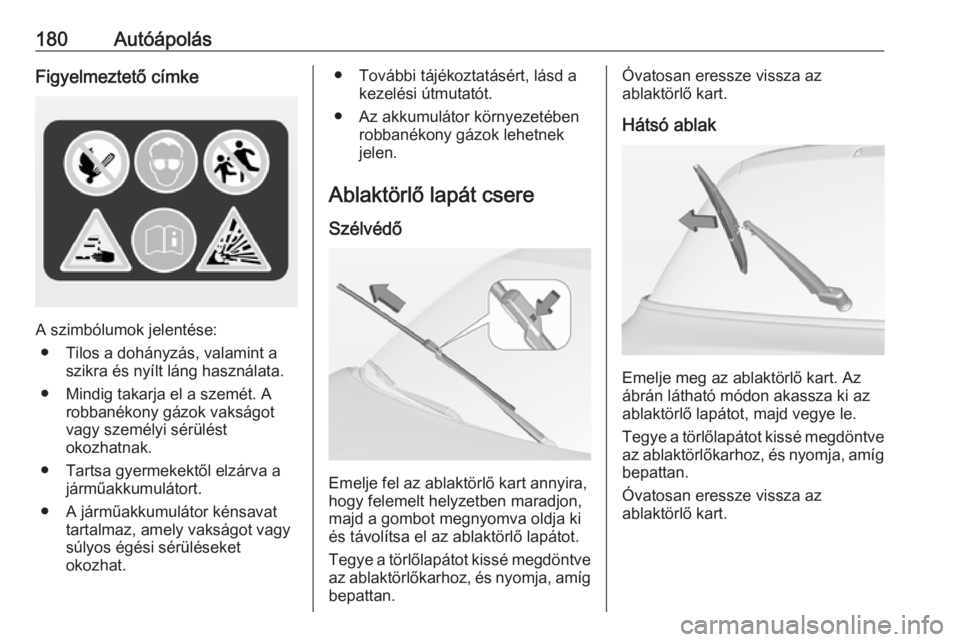 180 Autóápolás

Figyelmeztető címke

A szimbólumok jelentése:

● Tilos a dohányzás, valamint a szikra és nyílt láng használata.

● Mindig takarja el a szemét. A robbanékony gázok vakságot vagy személyi sérülést okozhatnak.

● Tartsa gyermekektől elzárva a járműakkumulátort.

● A járműakkumulátor kénsavat tartalmaz, amely vakságot vagy súlyos égési sérüléseket okozhat.

● További tájékoztatásért, lásd a kezelési útmutatót.

● Az akkumulátor környezetében robbanékony gázok lehetnek jelen.

Ablaktörlő lapát csere

Szélvédő

Emelje fel az ablaktörlő kart annyira, hogy felemelt helyzetben maradjon, majd a gombot megnyomva oldja ki és távolítsa el az ablaktörlő lapátot.

Tegye a törlőlapátot kissé megdöntve az ablaktörlőkarhoz, és nyomja, amíg bepattan.

Óvatosan eressze vissza az ablaktörlő kart.

Hátsó ablak

Emelje meg az ablaktörlő kart. Az ábrán látható módon akassza ki az ablaktörlő lapátot, majd vegye le.

Tegye a törlőlapátot kissé megdöntve az ablaktörlőkarhoz, és nyomja, amíg bepattan.

Óvatosan eressze vissza az ablaktörlő kart.

carmanualsonline.info