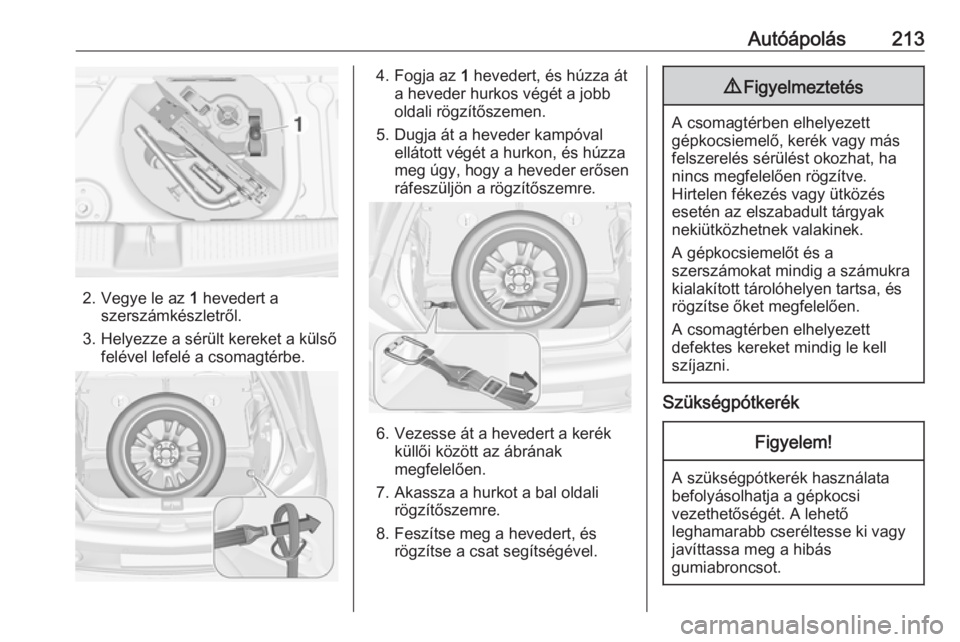 Autóápolás 213

1

2. Vegye le az 1 hevedert a szerszámkészletről.

3. Helyezze a sérült kereket a külső felével lefelé a csomagtérbe.

4. Fogja az 1 hevedert, és húzza át a heveder hurkos végét a jobb oldali rögzítőszemen.

5. Dugja át a heveder kampóval ellátott végét a hurkon, és húzza meg úgy, hogy a heveder erősen ráfeszüljön a rögzítőszemre.

6. Vezesse át a hevedert a kerék küllői között az ábrának megfelelően.

7. Akassza a hurkot a bal oldali rögzítőszemre.

8. Feszítse meg a hevedert, és rögzítse a csat segítségével.

⚠ Figyelmeztetés

A csomagtérben elhelyezett gépkocsiemelő, kerék vagy más felszerelés sérülést okozhat, ha nincs megfelelően rögzítve. Hirtelen fékezés vagy ütközés esetén az elszabadult tárgyak nekiütközhetnek valakinek.

A gépkocsiemelőt és a szerszámokat mindig a számukra kialakított tárolóhelyen tartsa, és rögzítse őket megfelelően.

A csomagtérben elhelyezett defektes kereket mindig le kell szíjazni.

Szükségpótkerék

Figyelem!

A szükségpótkerék használata befolyásolhatja a gépkocsi vezethetőségét. A lehető leghamarabb cseréltesse ki vagy javíttassa meg a hibás gumiabroncsot.

carmanualsonline.info