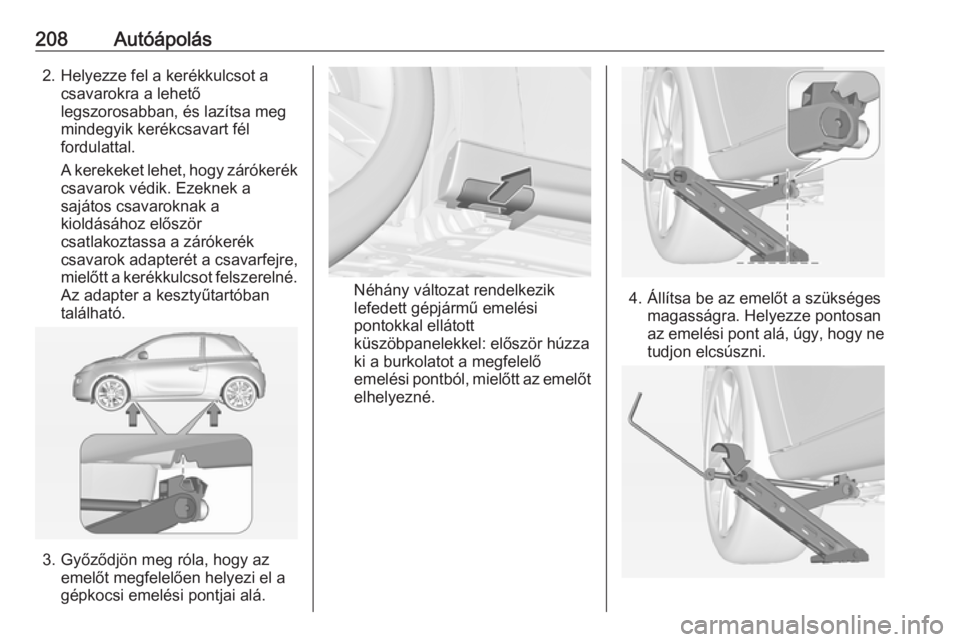 208 Autóápolás

2. Helyezze fel a kerékkulcsot a csavarokra a lehető legszorosabban, és lazítsa meg mindegyik kerékcsavart fél fordulattal.

A kerekeket lehet, hogy zárókerék csavarok védik. Ezeknek a sajátos csavaroknak a kioldásához először csatlakoztassa a zárókerék csavarok adapterét a csavarfejre, mielőtt a kerékkulcsot felszerelné. Az adapter a kesztyűtartóban található.

3. Győződjön meg róla, hogy az emelőt megfelelően helyezi el a gépkocsi emelési pontjai alá.

Néhány változat rendelkezik lefedett gépjármű emelési pontokkal ellátott küszöbpanelekkel: először húzza ki a burkolatot a megfelelő emelési pontból, mielőtt az emelőt elhelyezné.

4. Állítsa be az emelőt a szükséges magasságra. Helyezze pontosan az emelési pont alá, úgy, hogy ne tudjon elcsúszni.

carmanualsonline.info