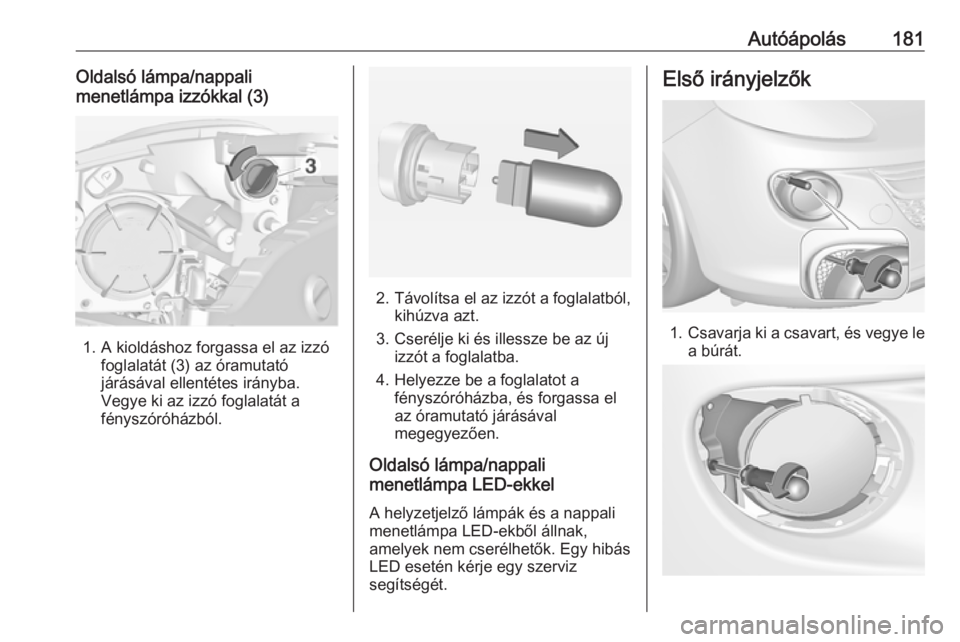 Autóápolás 181

Oldalsó lámpa/nappali menetlámpa izzókkal (3)

3

1. A kioldáshoz forgassa el az izzó foglalatát (3) az óramutató járásával ellentétes irányba. Vegye ki az izzó foglalatát a fényszóróházból.

2. Távolítsa el az izzót a foglalatból, kihúzva azt.

3. Cserélje ki és illessze be az új izzót a foglalatba.

4. Helyezze be a foglalatot a fényszóróházba, és forgassa el az óramutató járásával megegyezően.

Oldalsó lámpa/nappali menetlámpa LED-ekkel

A helyzetjelző lámpák és a nappali menetlámpa LED-ekből állnak, amelyek nem cserélhetők. Egy hibás LED esetén kérje egy szerviz segítségét.

Első irányjelzők

1. Csavarja ki a csavart, és vegye le a búrát.

carmanualsonline.info